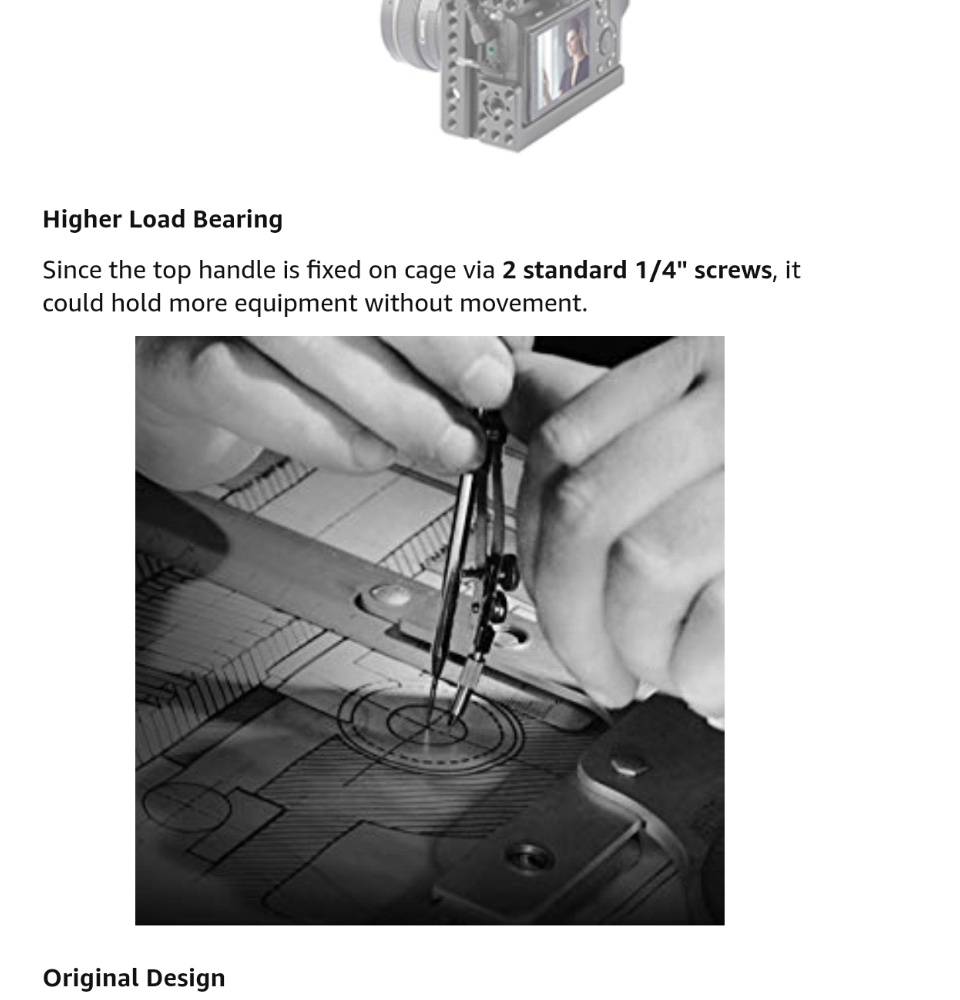 Higher Load Bearing

Since the top handle is fixed on cage via 2 standard 1/4" screws, it could hold more equipment without movement.

Original Design