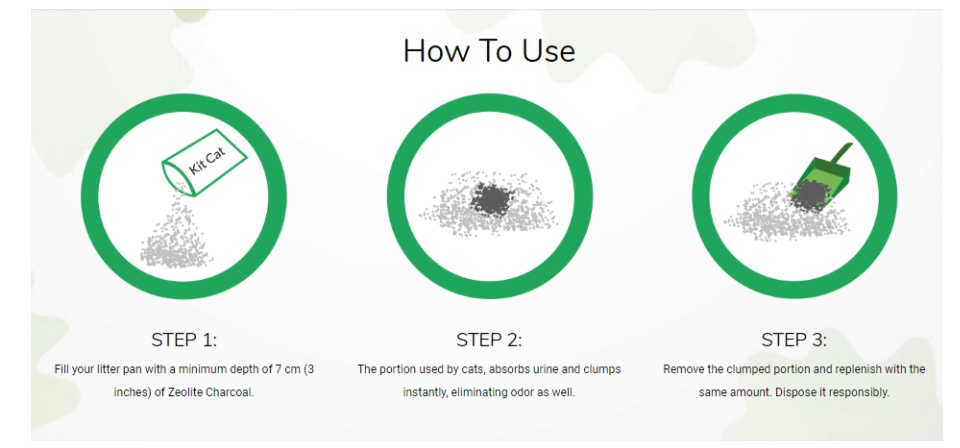 How To Use

Kit Cat

STEP 1:

Fill your litter pan with a minimum depth of 7 cm (3 inches) of Zeolite Charcoal.

STEP 2:

The portion used by cats, absorbs urine and clumps instantly, eliminating odor as well.

STEP 3:

Remove the clumped portion and replenish with the same amount. Dispose it responsibly.