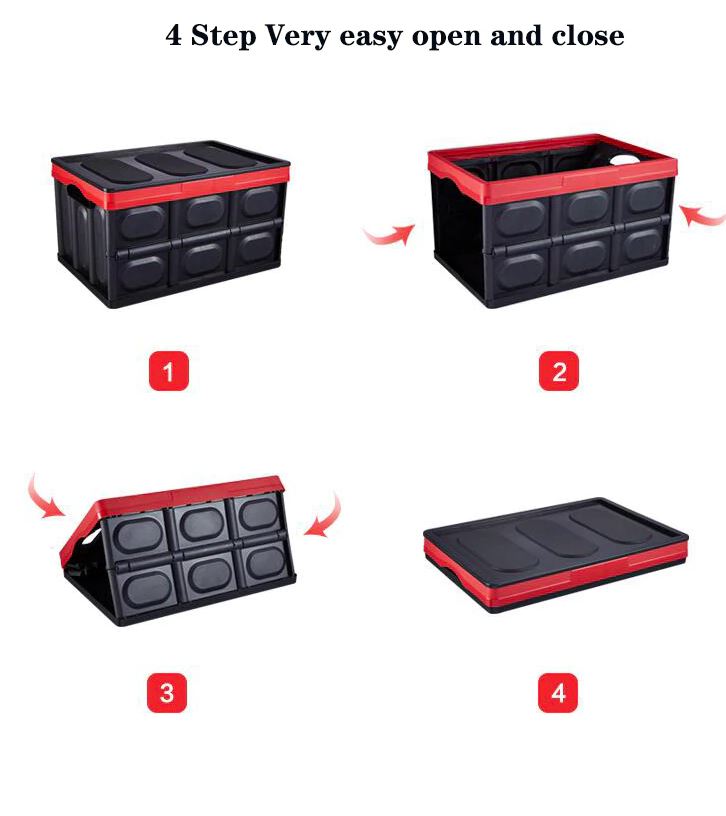 4 Step Very easy open and close

1

2

3

4