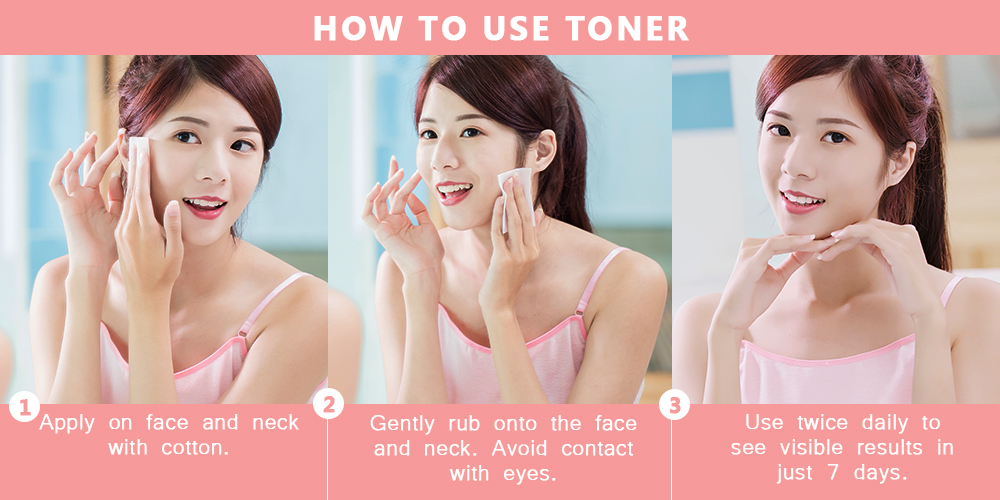 HOW TO USE TONER

1
Apply on face and neck with cotton.

2
Gently rub onto the face and neck. Avoid contact with eyes.

3
Use twice daily to see visible results in just 7 days.