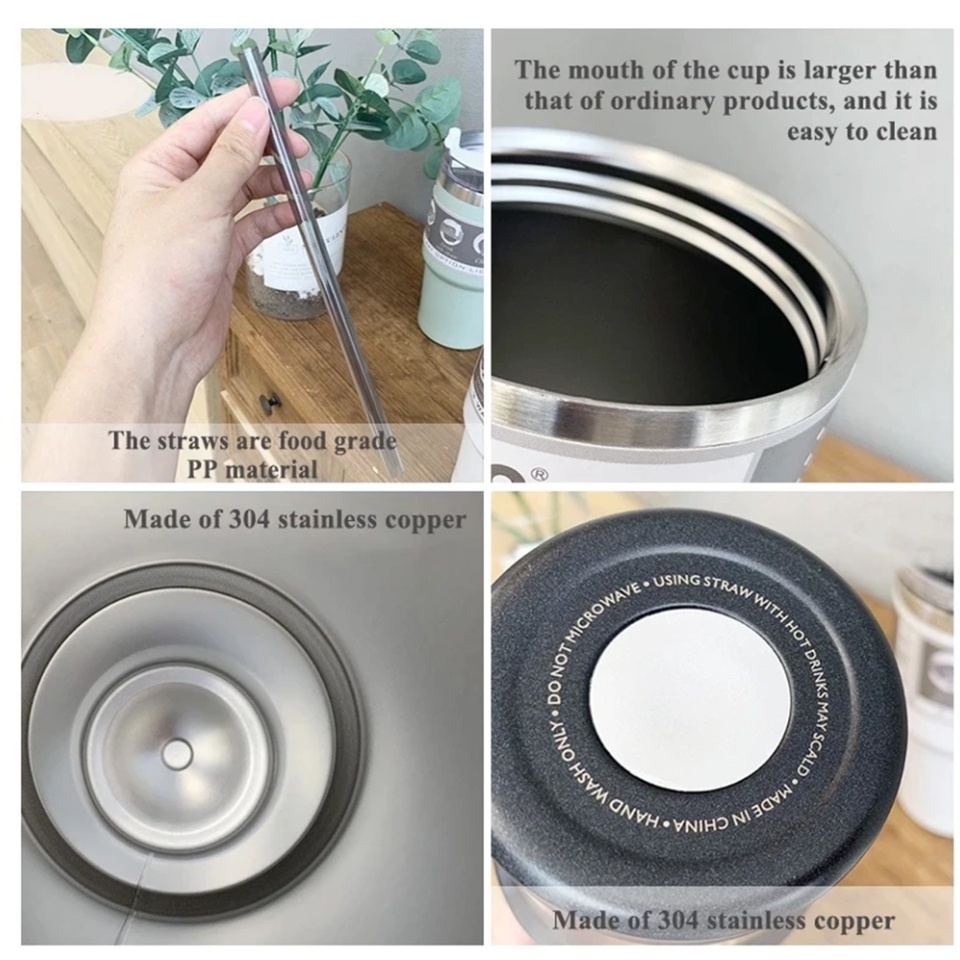 The straws are food grade PP material

The mouth of the cup is larger than that of ordinary products, and it is easy to clean

®

Made of 304 stainless copper

DO NOT MICROWAVE • USING STRAW WITH HOT DRINKS MAY SCALD • MADE IN CHINA • HAND WASH ONLY •

Made of 304 stainless copper