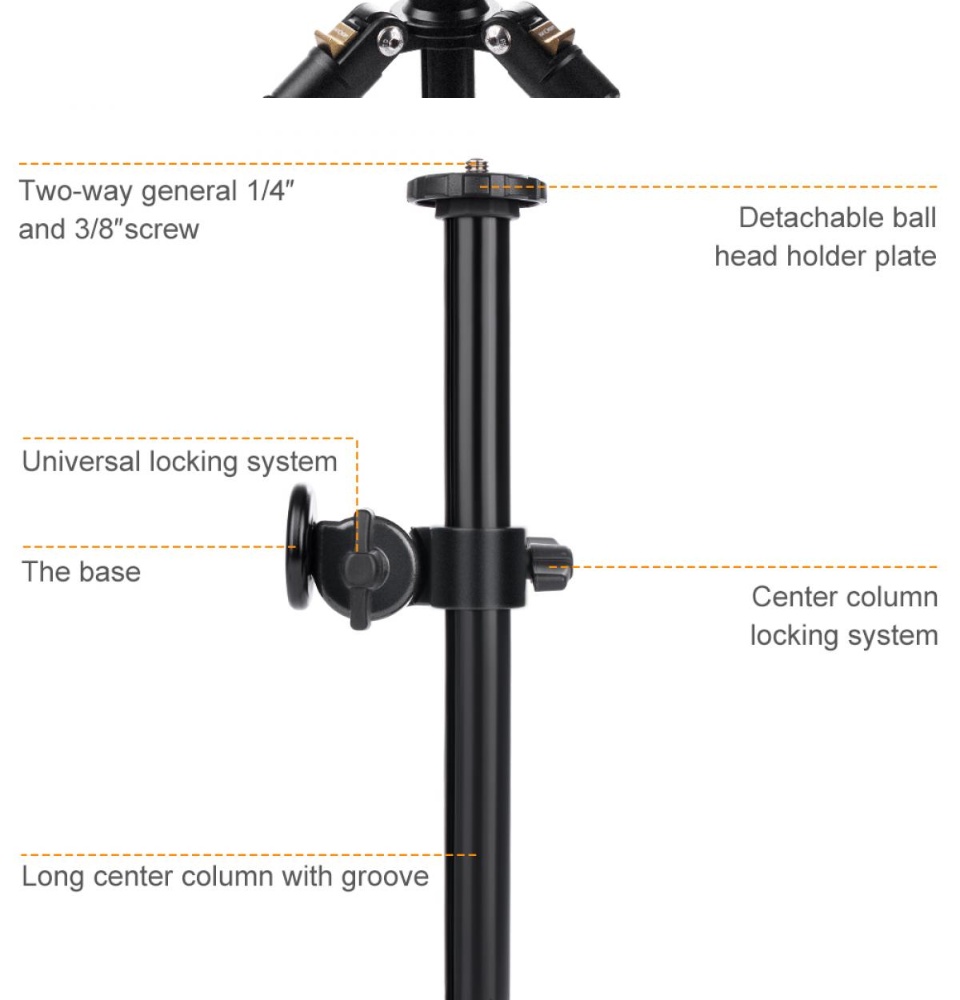 Two-way general 1/4″ and 3/8″screw

Detachable ball head holder plate

Universal locking system

The base

Center column locking system

Long center column with groove