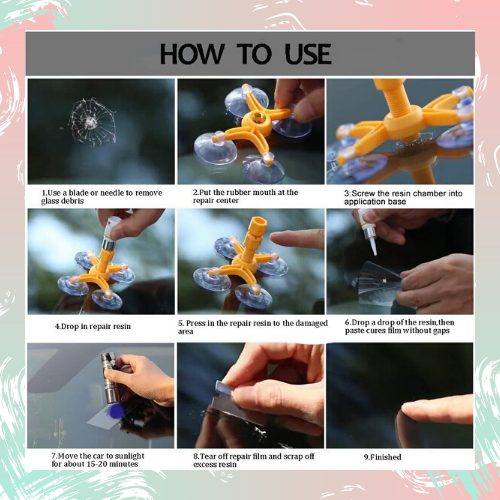 HOW TO USE

1.Use a blade or needle to remove glass debris

2.Put the rubber mouth at the repair center

3:Screw the resin chamber into application base

4.Drop in repair resin

5. Press in the repair resin to the damaged area

6.Drop a drop of the resin,then paste cures film without gaps

7.Move the car to sunlight for about 15-20 minutes

8.Tear off repair film and scrap off excess resin

9.Finished