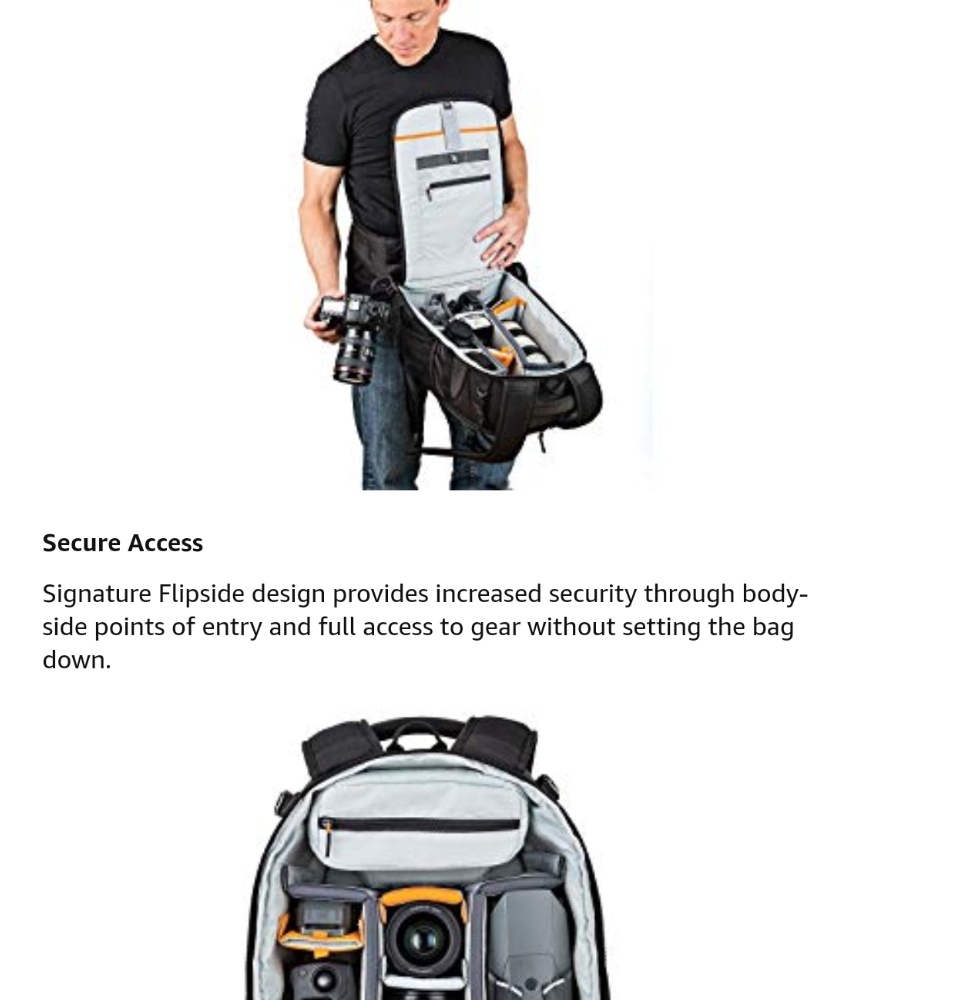 **Secure Access**

Signature Flipside design provides increased security through body-side points of entry and full access to gear without setting the bag down.