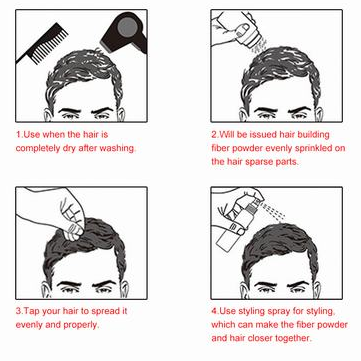 1.Use when the hair is completely dry after washing.

2.Will be issued hair building fiber powder evenly sprinkled on the hair sparse parts.

3.Tap your hair to spread it evenly and properly.

4.Use styling spray for styling, which can make the fiber powder and hair closer together.