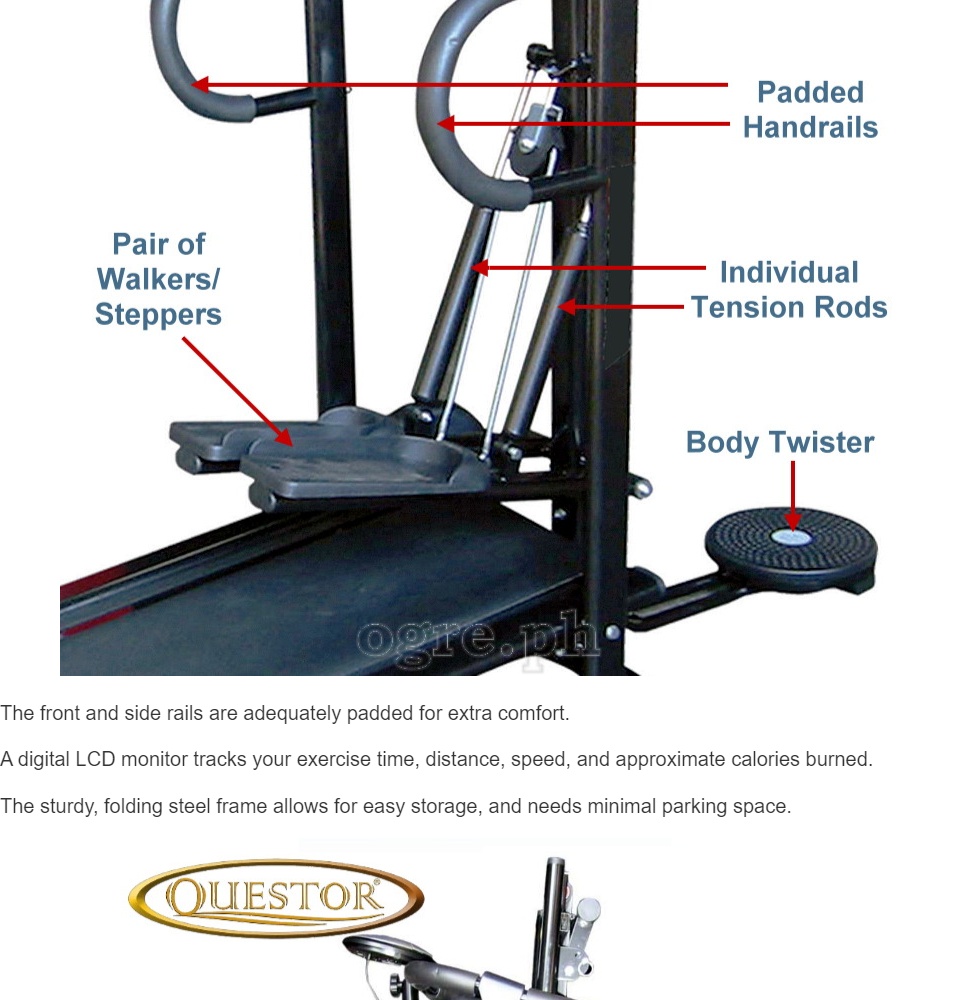 Padded Handrails

Pair of Walkers/ Steppers

Individual Tension Rods

Body Twister

ogre.ph

The front and side rails are adequately padded for extra comfort.

A digital LCD monitor tracks your exercise time, distance, speed, and approximate calories burned.

The sturdy, folding steel frame allows for easy storage, and needs minimal parking space.

QUESTOR®