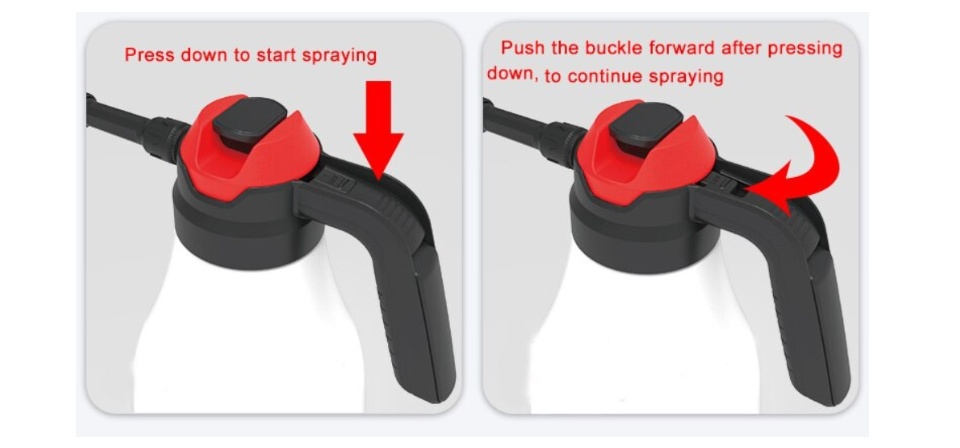 Press down to start spraying

Push the buckle forward after pressing down, to continue spraying