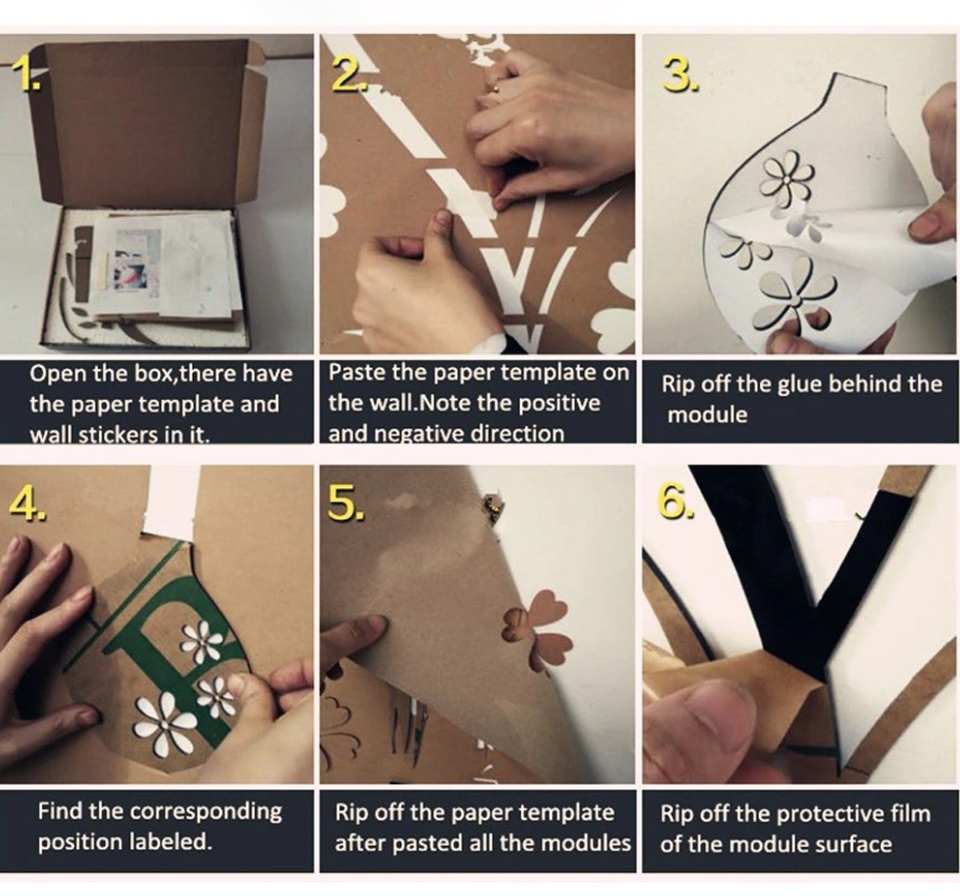 1.

Open the box,there have the paper template and wall stickers in it.

2.

Paste the paper template on the wall.Note the positive and negative direction

3.

Rip off the glue behind the module

4.

Find the corresponding position labeled.

5.

Rip off the paper template after pasted all the modules

6.

Rip off the protective film of the module surface