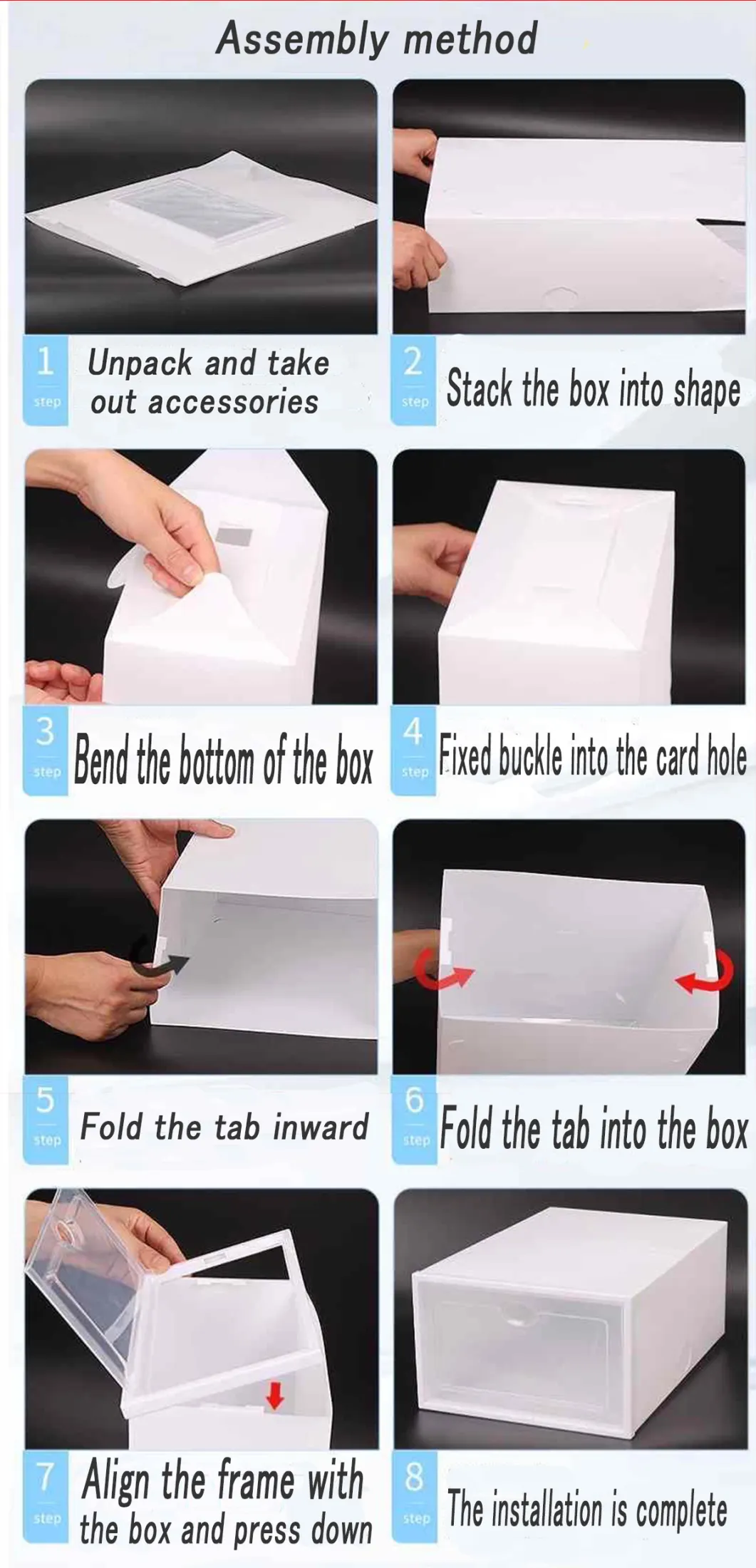 Assembly method

1 step Unpack and take out accessories

2 step Stack the box into shape

3 step Bend the bottom of the box

4 step Fixed buckle into the card hole

5 step Fold the tab inward

6 step Fold the tab into the box

7 step Align the frame with the box and press down

8 step The installation is complete