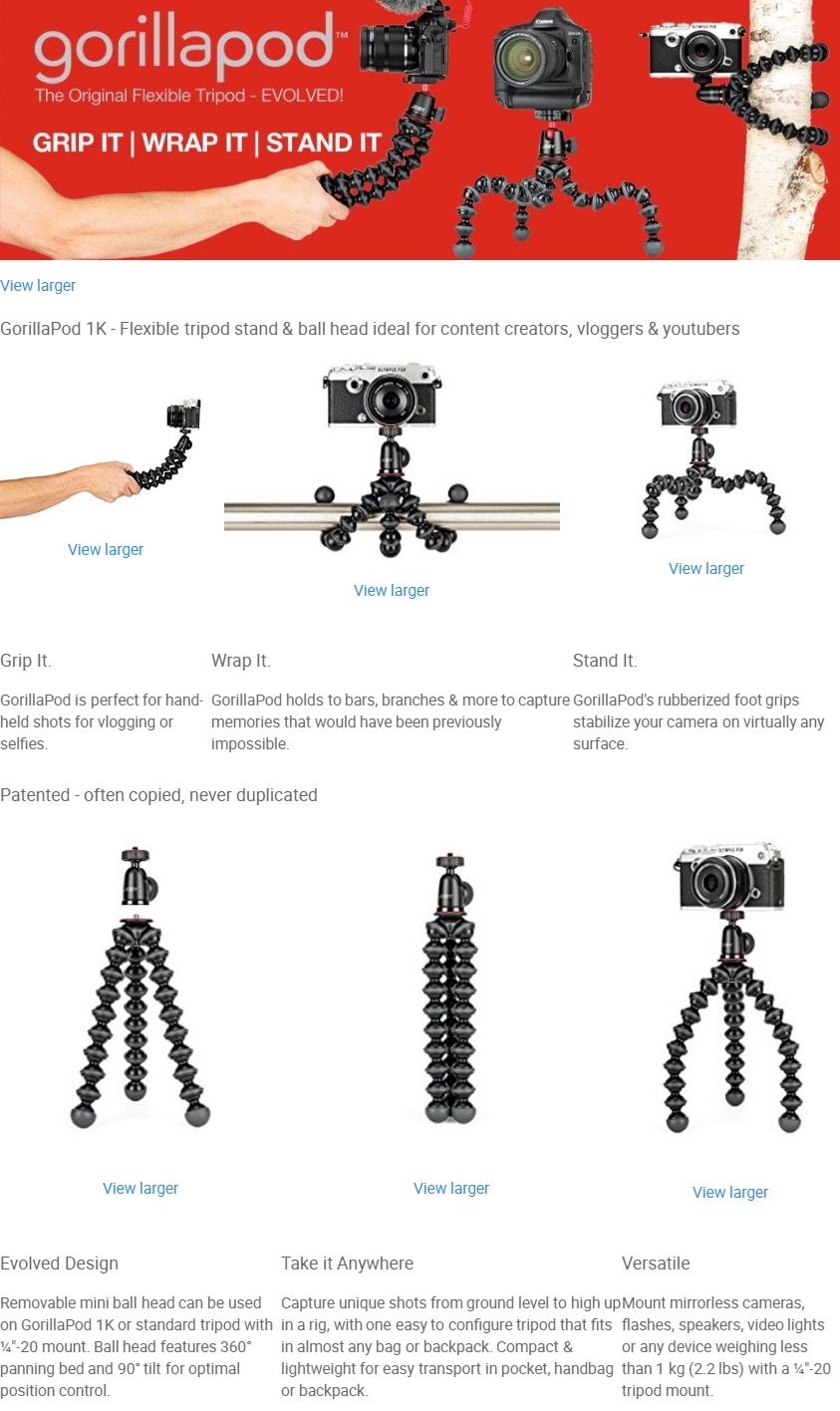 gorillapod™
The Original Flexible Tripod - EVOLVED!
GRIP IT | WRAP IT | STAND IT

View larger

GorillaPod 1K - Flexible tripod stand & ball head ideal for content creators, vloggers & youtubers

View larger

View larger

View larger

Grip It.

GorillaPod is perfect for hand-held shots for vlogging or selfies.

Wrap It.

GorillaPod holds to bars, branches & more to capture memories that would have been previously impossible.

Stand It.

GorillaPod's rubberized foot grips stabilize your camera on virtually any surface.

Patented - often copied, never duplicated

View larger

View larger

View larger

Evolved Design

Removable mini ball head can be used on GorillaPod 1K or standard tripod with ¼"-20 mount. Ball head features 360° panning bed and 90° tilt for optimal position control.

Take it Anywhere

Capture unique shots from ground level to high up in a rig, with one easy to configure tripod that fits in almost any bag or backpack. Compact & lightweight for easy transport in pocket, handbag or backpack.

Versatile

Mount mirrorless cameras, flashes, speakers, video lights or any device weighing less than 1 kg (2.2 lbs) with a ¼"-20 tripod mount.