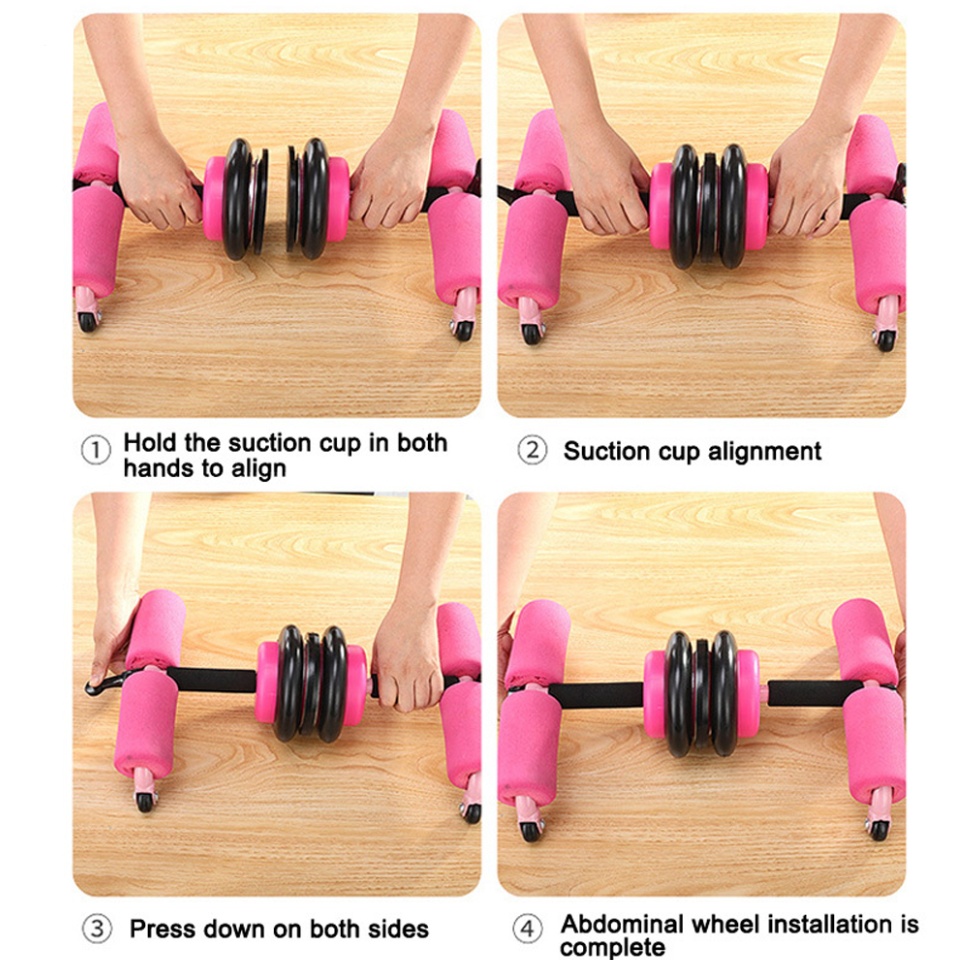 ① Hold the suction cup in both hands to align

② Suction cup alignment

③ Press down on both sides

④ Abdominal wheel installation is complete