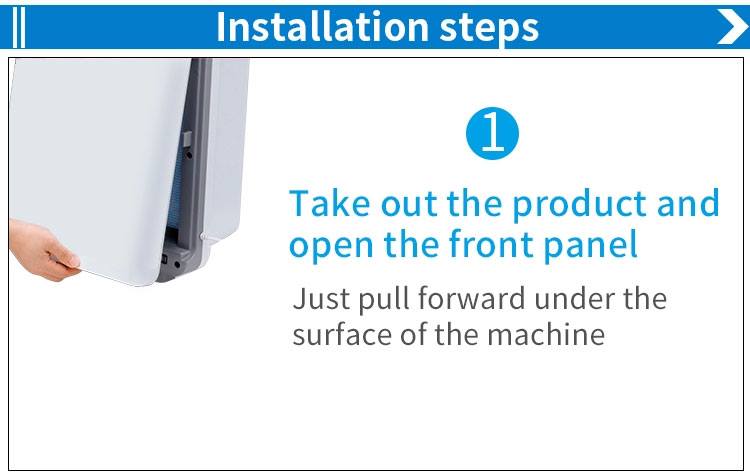 Installation steps

1

Take out the product and open the front panel

Just pull forward under the surface of the machine