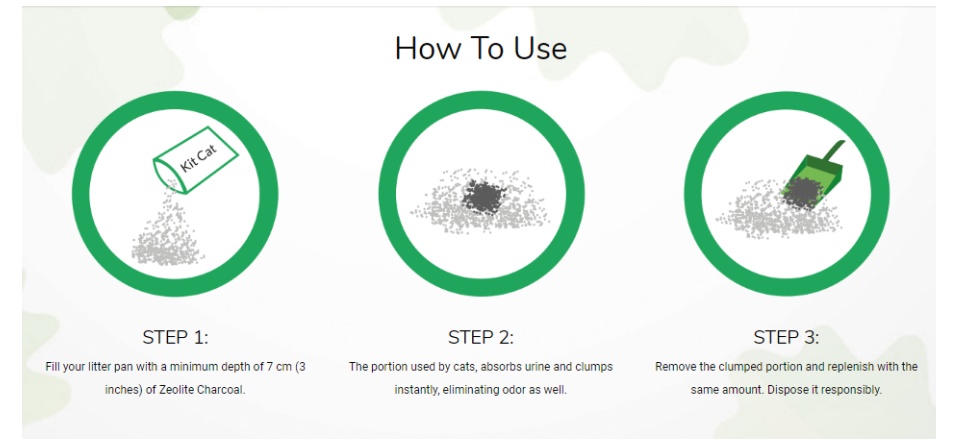 How To Use

Kit Cat

STEP 1:

Fill your litter pan with a minimum depth of 7 cm (3 inches) of Zeolite Charcoal.

STEP 2:

The portion used by cats, absorbs urine and clumps instantly, eliminating odor as well.

STEP 3:

Remove the clumped portion and replenish with the same amount. Dispose it responsibly.