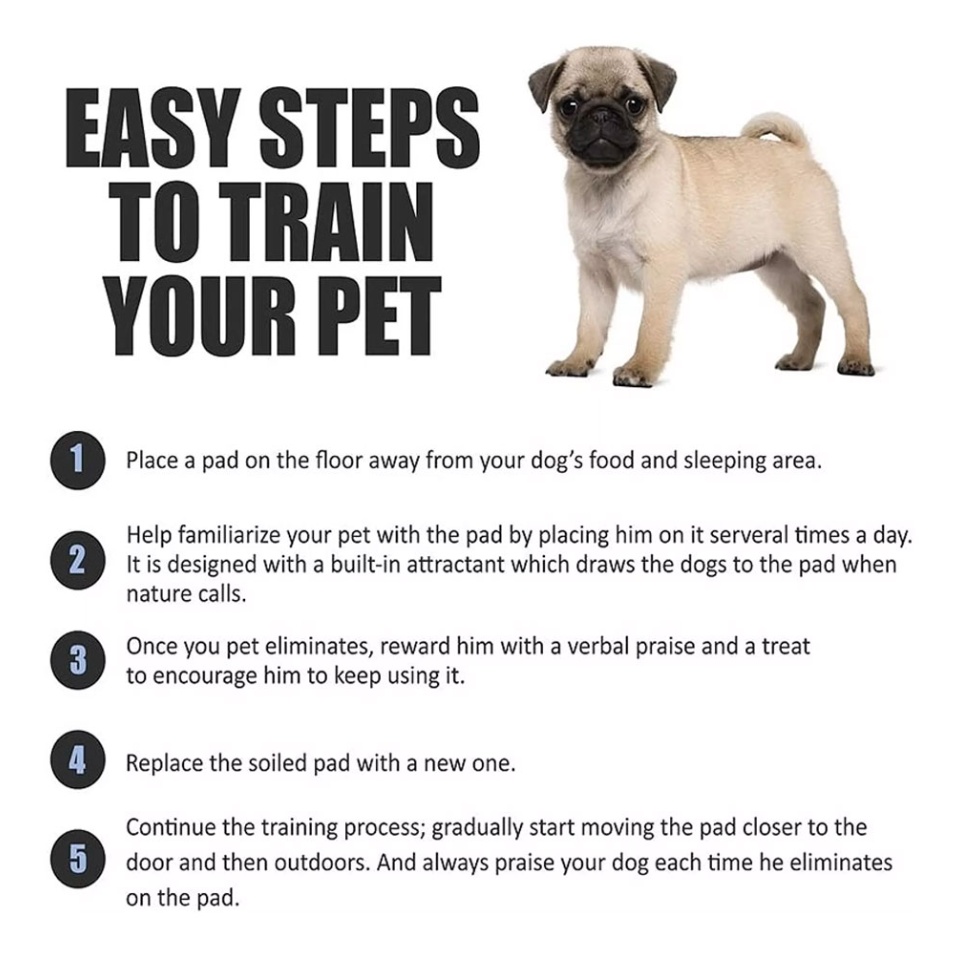 EASY STEPS TO TRAIN YOUR PET

1 Place a pad on the floor away from your dog's food and sleeping area.

2 Help familiarize your pet with the pad by placing him on it serveral times a day. It is designed with a built-in attractant which draws the dogs to the pad when nature calls.

3 Once you pet eliminates, reward him with a verbal praise and a treat to encourage him to keep using it.

4 Replace the soiled pad with a new one.

5 Continue the training process; gradually start moving the pad closer to the door and then outdoors. And always praise your dog each time he eliminates on the pad.