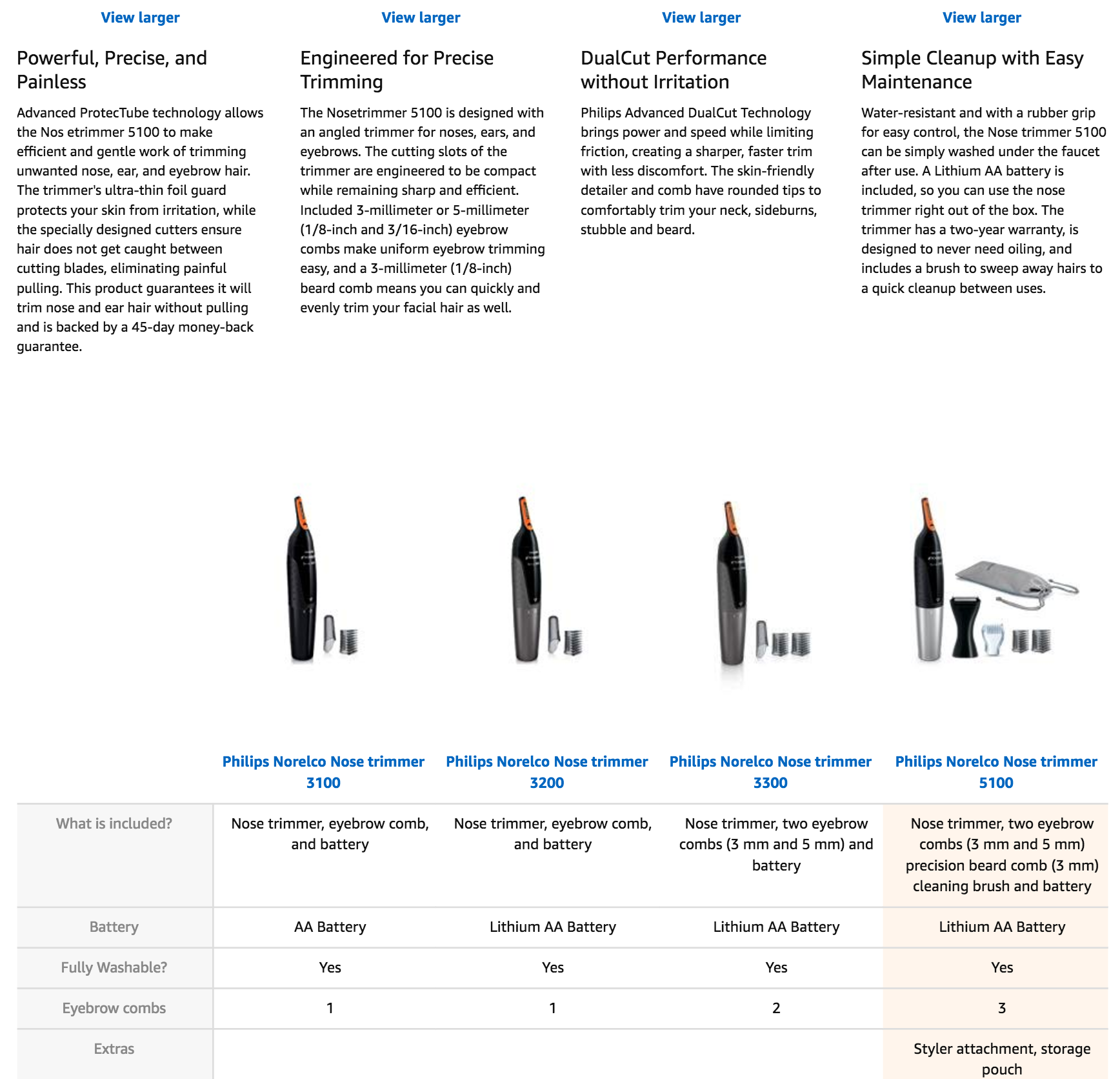 View larger

Powerful, Precise, and Painless

Advanced ProtecTube technology allows the Nos etrimmer 5100 to make efficient and gentle work of trimming unwanted nose, ear, and eyebrow hair. The trimmer's ultra-thin foil guard protects your skin from irritation, while the specially designed cutters ensure hair does not get caught between cutting blades, eliminating painful pulling. This product guarantees it will trim nose and ear hair without pulling and is backed by a 45-day money-back guarantee.

View larger

Engineered for Precise Trimming

The Nosetrimmer 5100 is designed with an angled trimmer for noses, ears, and eyebrows. The cutting slots of the trimmer are engineered to be compact while remaining sharp and efficient. Included 3-millimeter or 5-millimeter (1/8-inch and 3/16-inch) eyebrow combs make uniform eyebrow trimming easy, and a 3-millimeter (1/8-inch) beard comb means you can quickly and evenly trim your facial hair as well.

View larger

DualCut Performance without Irritation

Philips Advanced DualCut Technology brings power and speed while limiting friction, creating a sharper, faster trim with less discomfort. The skin-friendly detailer and comb have rounded tips to comfortably trim your neck, sideburns, stubble and beard.

View larger

Simple Cleanup with Easy Maintenance

Water-resistant and with a rubber grip for easy control, the Nose trimmer 5100 can be simply washed under the faucet after use. A Lithium AA battery is included, so you can use the nose trimmer right out of the box. The trimmer has a two-year warranty, is designed to never need oiling, and includes a brush to sweep away hairs to a quick cleanup between uses.

| | Philips Norelco Nose trimmer 3100 | Philips Norelco Nose trimmer 3200 | Philips Norelco Nose trimmer 3300 | Philips Norelco Nose trimmer 5100 |
|---|---|---|---|---|
| What is included? | Nose trimmer, eyebrow comb, and battery | Nose trimmer, eyebrow comb, and battery | Nose trimmer, two eyebrow combs (3 mm and 5 mm) and battery | Nose trimmer, two eyebrow combs (3 mm and 5 mm) precision beard comb (3 mm) cleaning brush and battery |
| Battery | AA Battery | Lithium AA Battery | Lithium AA Battery | Lithium AA Battery |
| Fully Washable? | Yes | Yes | Yes | Yes |
| Eyebrow combs | 1 | 1 | 2 | 3 |
| Extras | | | | Styler attachment, storage pouch |