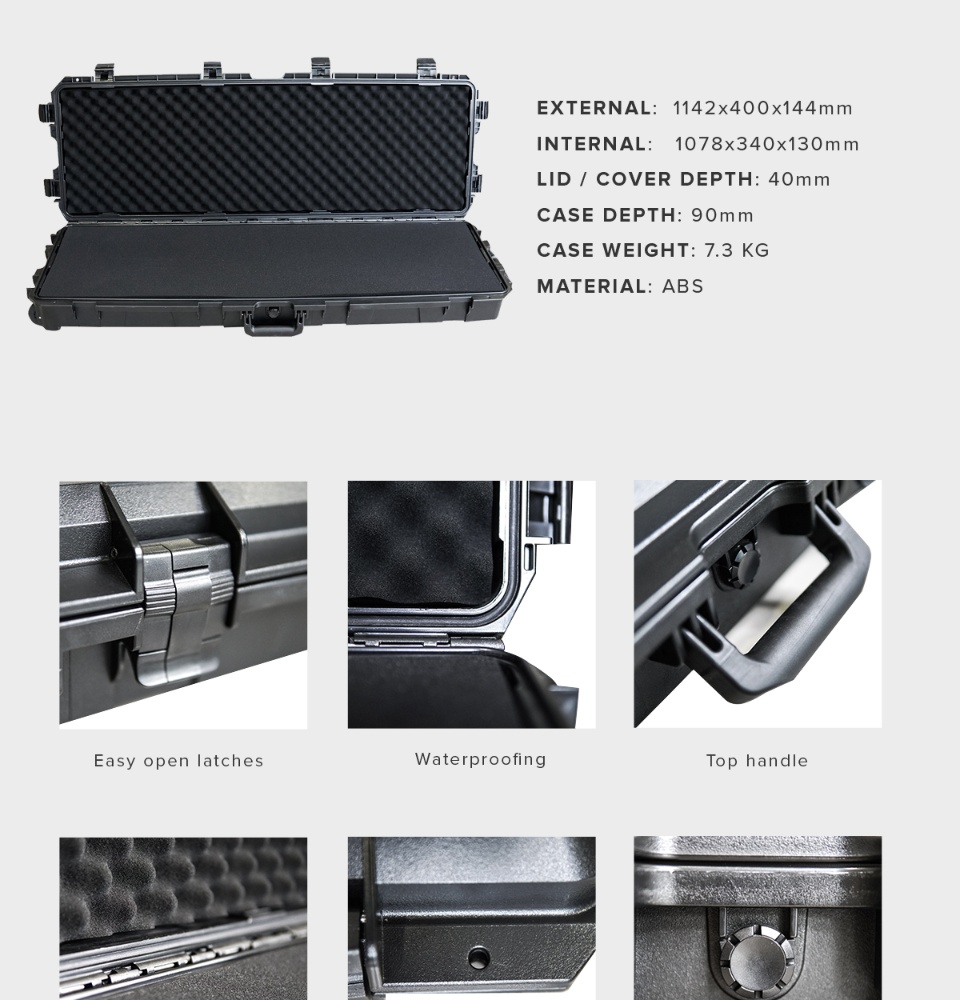 EXTERNAL: 1142x400x144mm
INTERNAL: 1078x340x130mm
LID / COVER DEPTH: 40mm
CASE DEPTH: 90mm
CASE WEIGHT: 7.3 KG
MATERIAL: ABS

Easy open latches

Waterproofing

Top handle