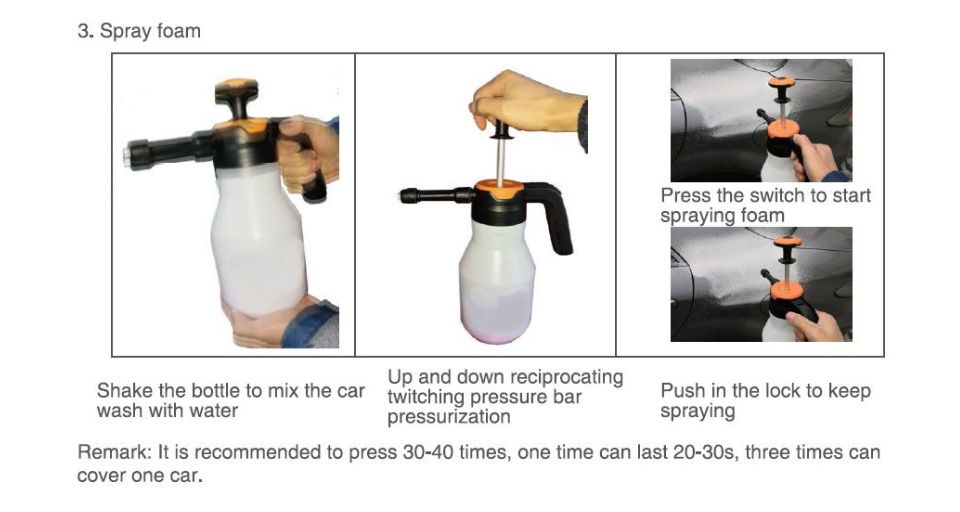 3. Spray foam

Press the switch to start spraying foam

Shake the bottle to mix the car wash with water

Up and down reciprocating twitching pressure bar pressurization

Push in the lock to keep spraying

Remark: It is recommended to press 30-40 times, one time can last 20-30s, three times can cover one car.