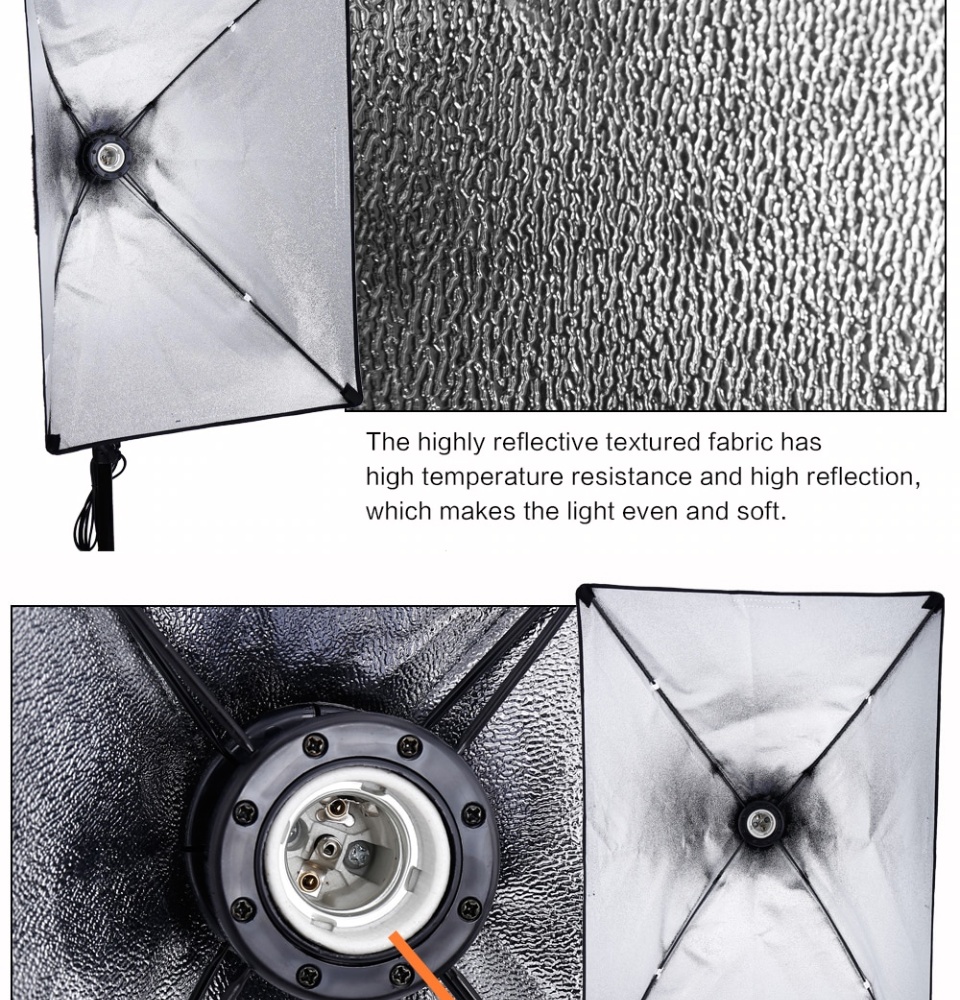 The highly reflective textured fabric has high temperature resistance and high reflection, which makes the light even and soft.