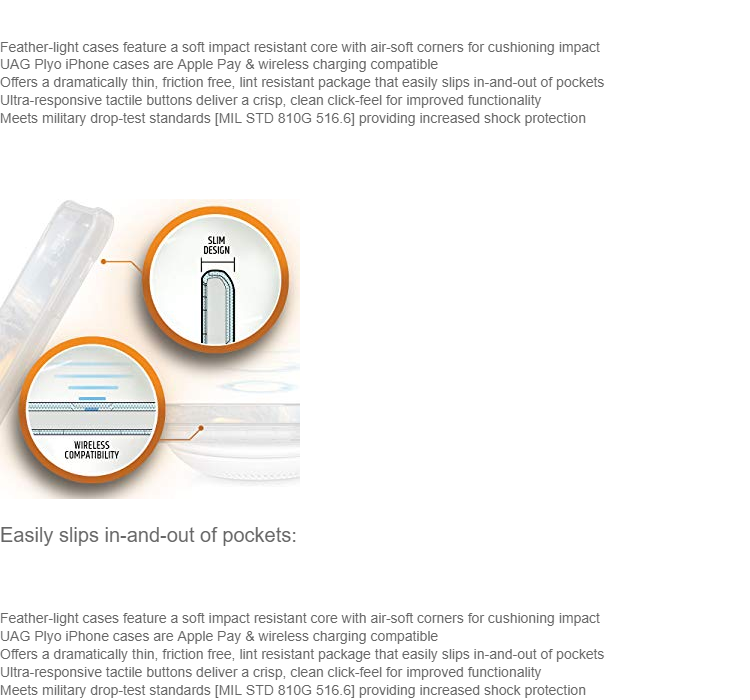 Feather-light cases feature a soft impact resistant core with air-soft corners for cushioning impact
UAG Plyo iPhone cases are Apple Pay & wireless charging compatible
Offers a dramatically thin, friction free, lint resistant package that easily slips in-and-out of pockets
Ultra-responsive tactile buttons deliver a crisp, clean click-feel for improved functionality
Meets military drop-test standards [MIL STD 810G 516.6] providing increased shock protection

SLIM DESIGN

WIRELESS COMPATIBILITY

Easily slips in-and-out of pockets:

Feather-light cases feature a soft impact resistant core with air-soft corners for cushioning impact
UAG Plyo iPhone cases are Apple Pay & wireless charging compatible
Offers a dramatically thin, friction free, lint resistant package that easily slips in-and-out of pockets
Ultra-responsive tactile buttons deliver a crisp, clean click-feel for improved functionality
Meets military drop-test standards [MIL STD 810G 516.6] providing increased shock protection