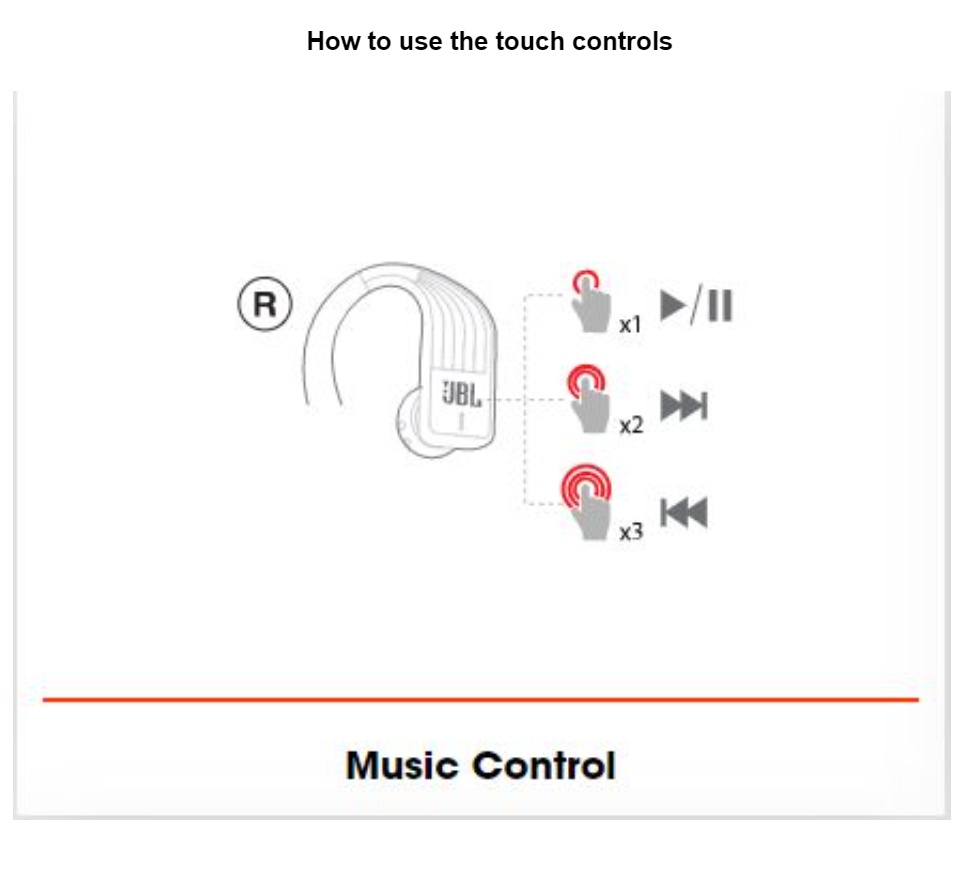 How to use the touch controls

R

JBL

x1

x2

x3

Music Control