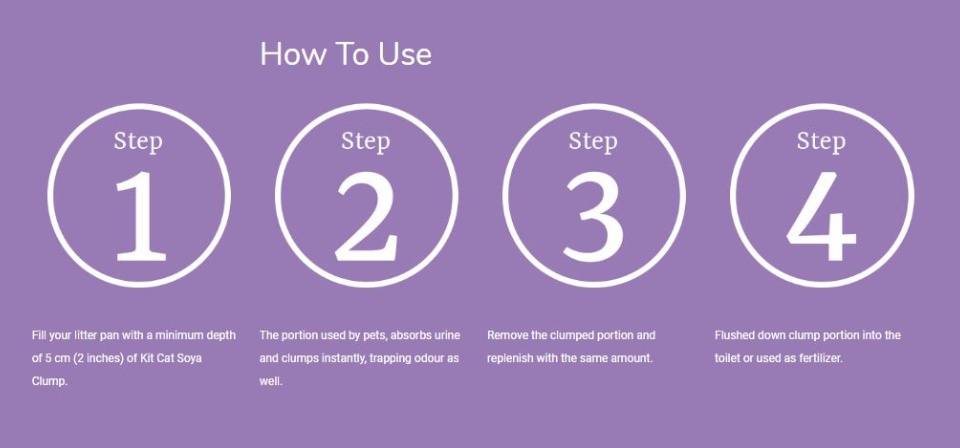 How To Use

Step
1

Step
2

Step
3

Step
4

Fill your litter pan with a minimum depth of 5 cm (2 inches) of Kit Cat Soya Clump.

The portion used by pets, absorbs urine and clumps instantly, trapping odour as well.

Remove the clumped portion and replenish with the same amount.

Flushed down clump portion into the toilet or used as fertilizer.