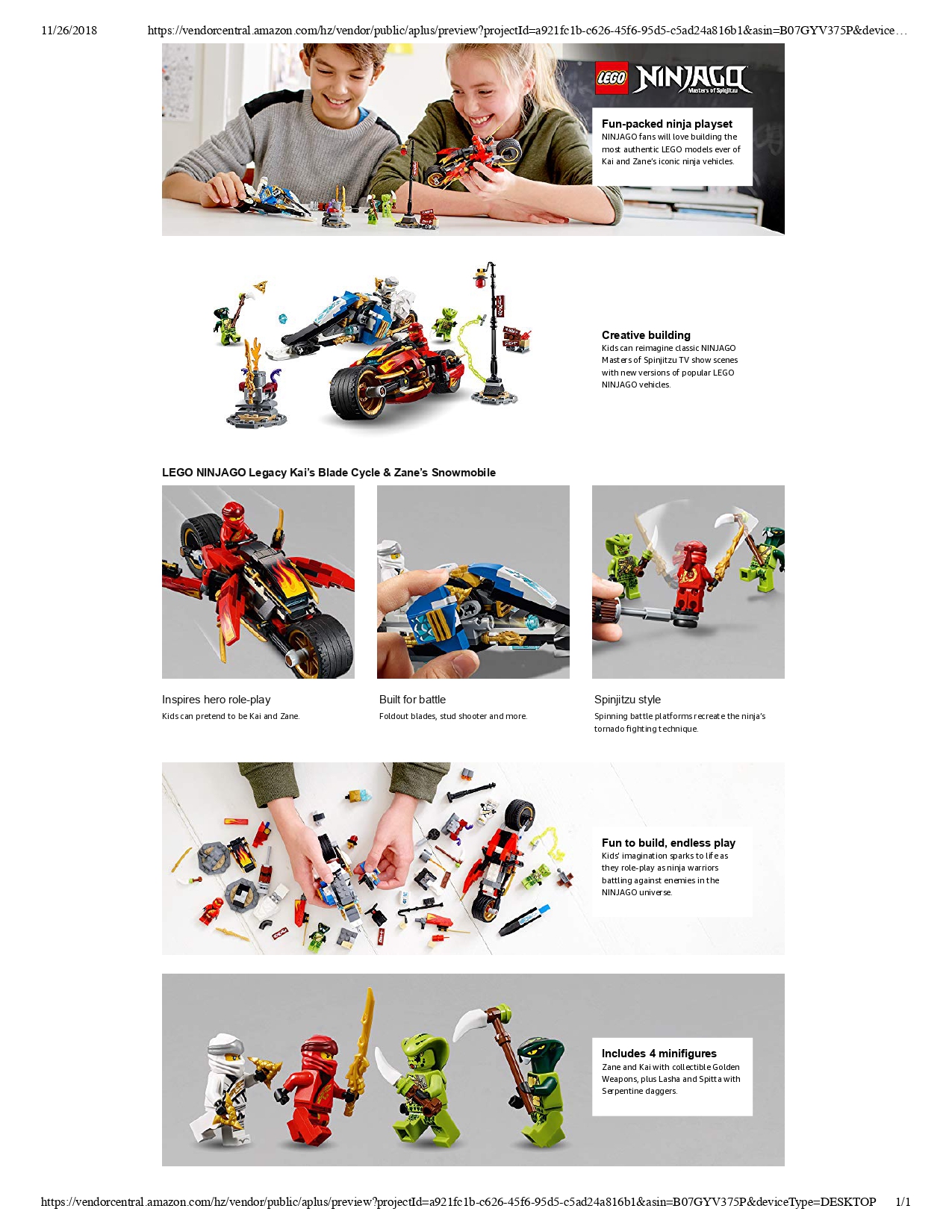 11/26/2018 https://vendorcentral.amazon.com/hz/vendor/public/aplus/preview?projectId=a921fc1b-c626-45f6-95d5-c5ad24a816b1&asin=B07GYV375P&device…

LEGO NINJAGO Masters of Spinjitzu

Fun-packed ninja playset
NINJAGO fans will love building the most authentic LEGO models ever of Kai and Zane's iconic ninja vehicles.

Creative building
Kids can reimagine classic NINJAGO Masters of Spinjitzu TV show scenes with new versions of popular LEGO NINJAGO vehicles.

LEGO NINJAGO Legacy Kai's Blade Cycle & Zane's Snowmobile

Inspires hero role-play
Kids can pretend to be Kai and Zane.

Built for battle
Foldout blades, stud shooter and more.

Spinjitzu style
Spinning battle platforms recreate the ninja's tornado fighting technique.

Fun to build, endless play
Kids' imagination sparks to life as they role-play as ninja warriors battling against enemies in the NINJAGO universe.

Includes 4 minifigures
Zane and Kai with collectible Golden Weapons, plus Lasha and Spitta with Serpentine daggers.

https://vendorcentral.amazon.com/hz/vendor/public/aplus/preview?projectId=a921fc1b-c626-45f6-95d5-c5ad24a816b1&asin=B07GYV375P&deviceType=DESKTOP 1/1