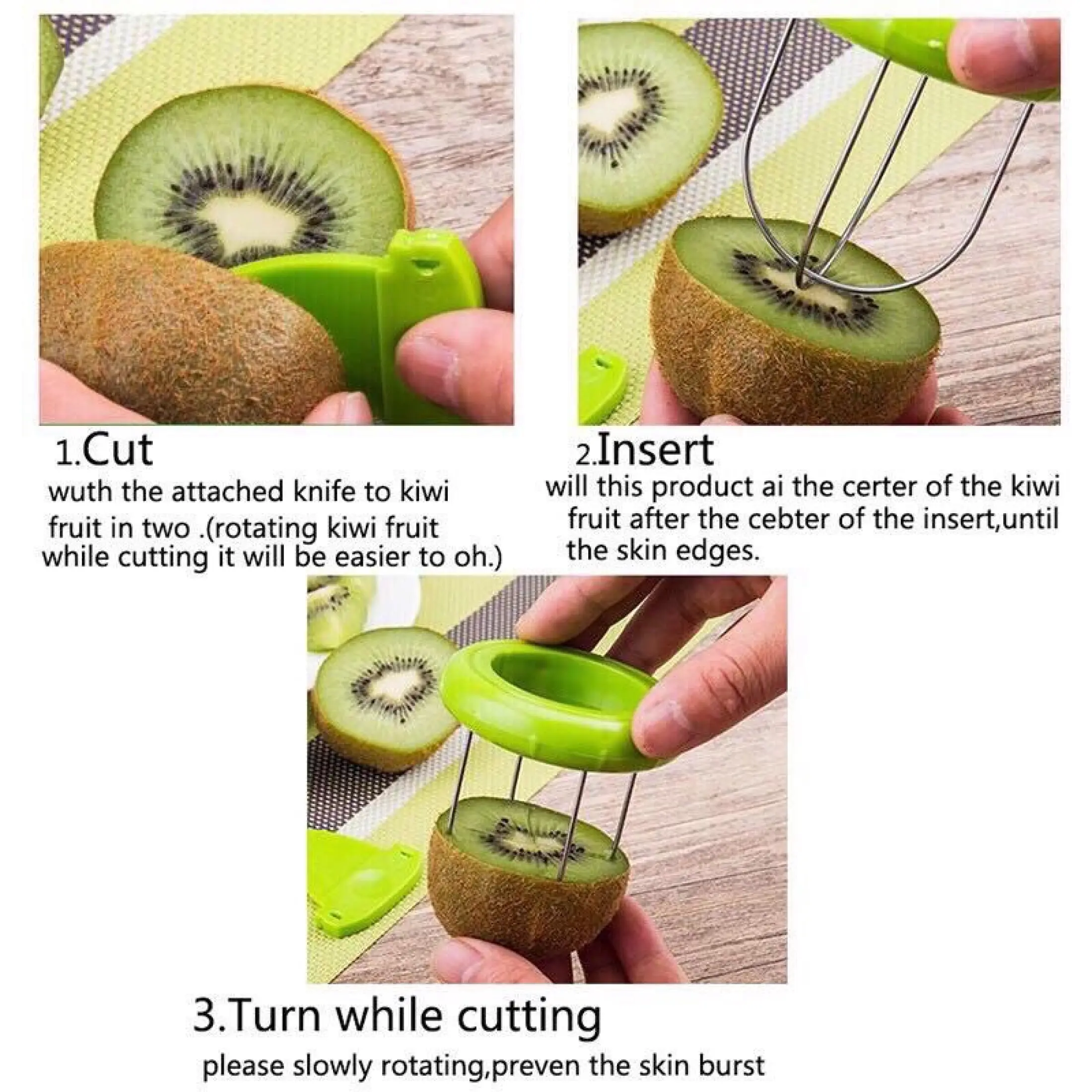 1.Cut

wuth the attached knife to kiwi fruit in two .(rotating kiwi fruit while cutting it will be easier to oh.)

2.Insert

will this product ai the certer of the kiwi fruit after the cebter of the insert,until the skin edges.

3.Turn while cutting

please slowly rotating,preven the skin burst