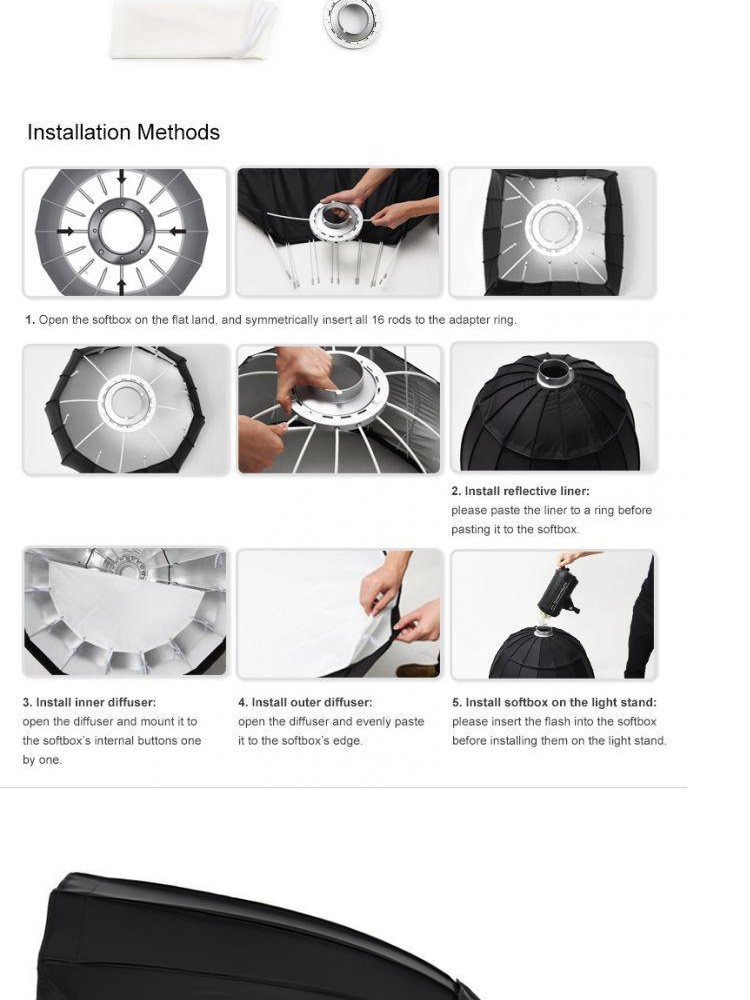 Installation Methods

1. Open the softbox on the flat land, and symmetrically insert all 16 rods to the adapter ring.

2. Install reflective liner:
please paste the liner to a ring before pasting it to the softbox.

3. Install inner diffuser:
open the diffuser and mount it to the softbox's internal buttons one by one.

4. Install outer diffuser:
open the diffuser and evenly paste it to the softbox's edge.

5. Install softbox on the light stand:
please insert the flash into the softbox before installing them on the light stand.