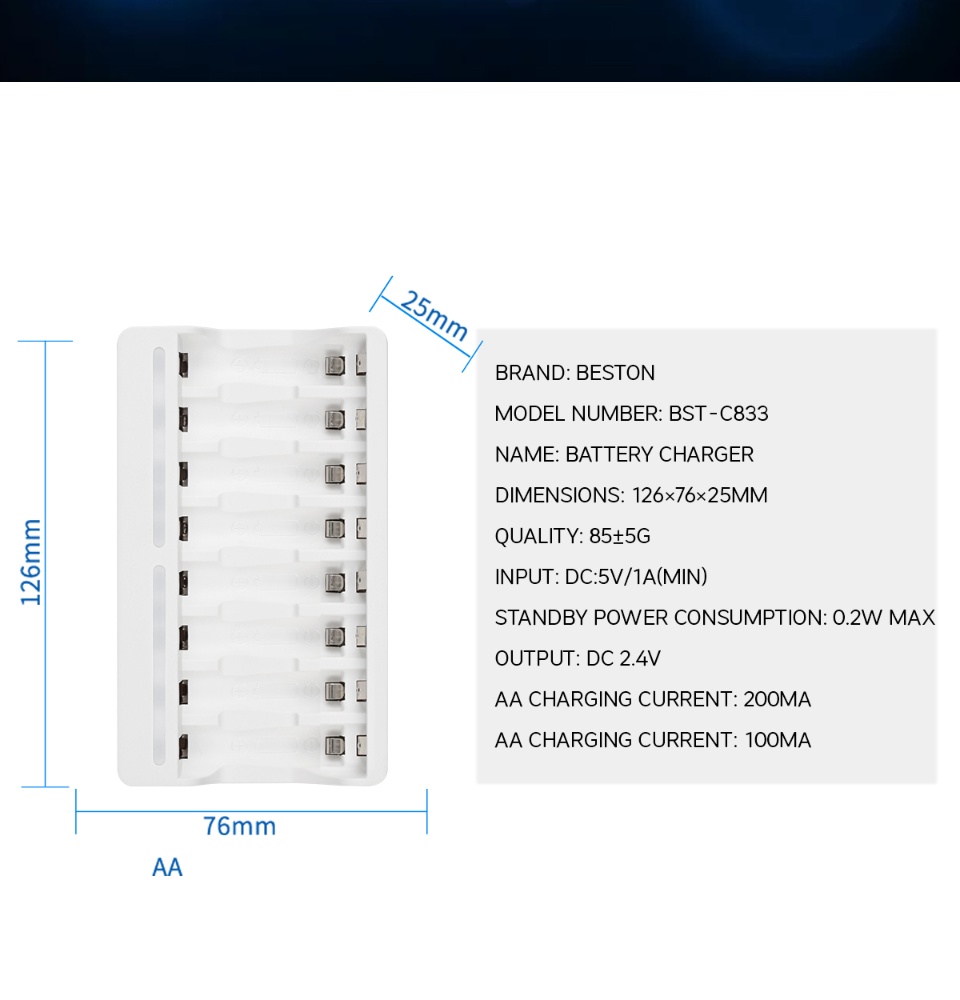 25mm

126mm

76mm

AA

BRAND: BESTON

MODEL NUMBER: BST-C833

NAME: BATTERY CHARGER

DIMENSIONS: 126×76×25MM

QUALITY: 85±5G

INPUT: DC:5V/1A(MIN)

STANDBY POWER CONSUMPTION: 0.2W MAX

OUTPUT: DC 2.4V

AA CHARGING CURRENT: 200MA

AA CHARGING CURRENT: 100MA