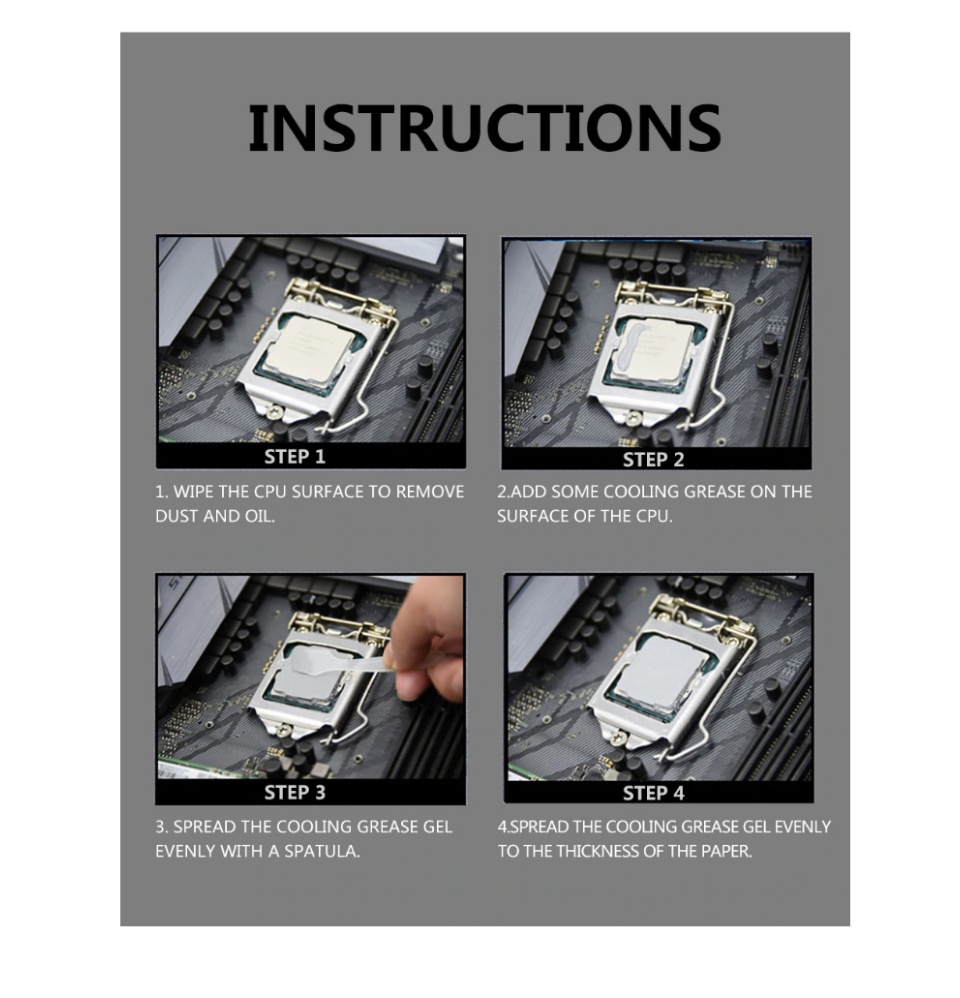 INSTRUCTIONS

STEP 1

1. WIPE THE CPU SURFACE TO REMOVE DUST AND OIL.

STEP 2

2.ADD SOME COOLING GREASE ON THE SURFACE OF THE CPU.

STEP 3

3. SPREAD THE COOLING GREASE GEL EVENLY WITH A SPATULA.

STEP 4

4.SPREAD THE COOLING GREASE GEL EVENLY TO THE THICKNESS OF THE PAPER.