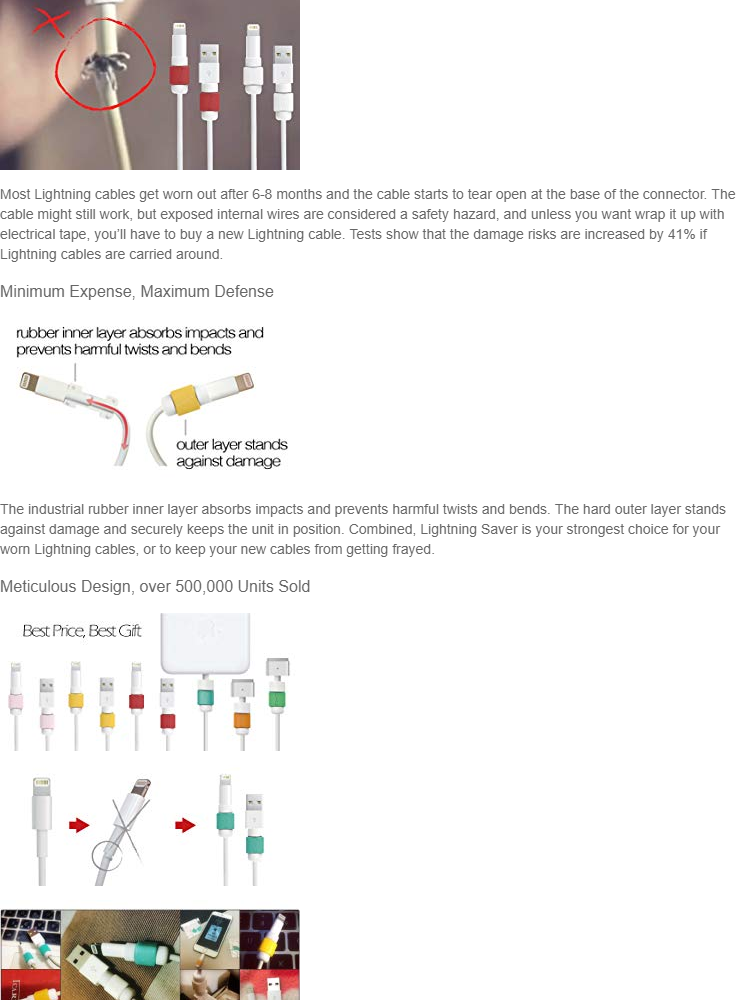 Most Lightning cables get worn out after 6-8 months and the cable starts to tear open at the base of the connector. The cable might still work, but exposed internal wires are considered a safety hazard, and unless you want wrap it up with electrical tape, you'll have to buy a new Lightning cable. Tests show that the damage risks are increased by 41% if Lightning cables are carried around.

Minimum Expense, Maximum Defense

rubber inner layer absorbs impacts and prevents harmful twists and bends

outer layer stands against damage

The industrial rubber inner layer absorbs impacts and prevents harmful twists and bends. The hard outer layer stands against damage and securely keeps the unit in position. Combined, Lightning Saver is your strongest choice for your worn Lightning cables, or to keep your new cables from getting frayed.

Meticulous Design, over 500,000 Units Sold

Best Price, Best Gift