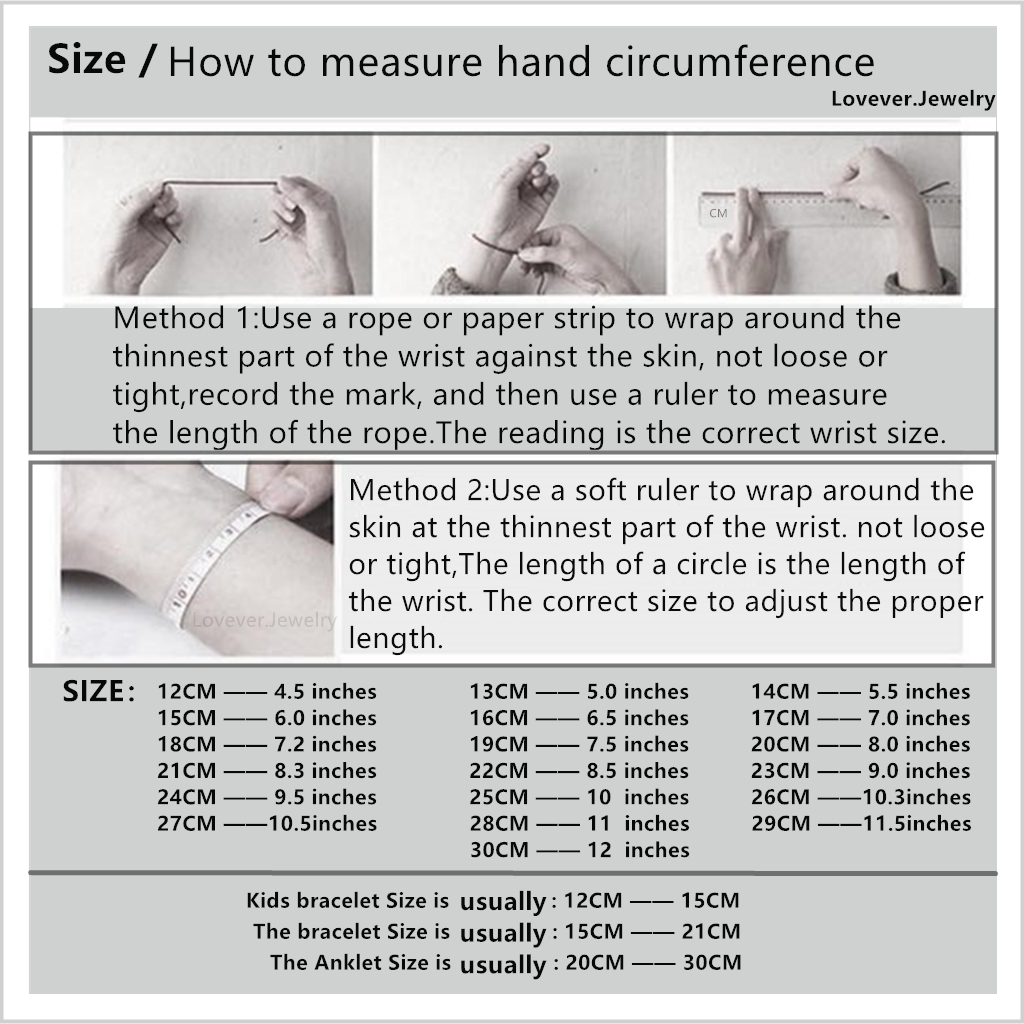 Size / How to measure hand circumference

Lovever.Jewelry

CM

Method 1:Use a rope or paper strip to wrap around the thinnest part of the wrist against the skin, not loose or tight,record the mark, and then use a ruler to measure the length of the rope.The reading is the correct wrist size.

Lovever.Jewelry

Method 2:Use a soft ruler to wrap around the skin at the thinnest part of the wrist. not loose or tight,The length of a circle is the length of the wrist. The correct size to adjust the proper length.

SIZE:

12CM —— 4.5 inches
15CM —— 6.0 inches
18CM —— 7.2 inches
21CM —— 8.3 inches
24CM —— 9.5 inches
27CM ——10.5inches

13CM —— 5.0 inches
16CM —— 6.5 inches
19CM —— 7.5 inches
22CM —— 8.5 inches
25CM —— 10 inches
28CM —— 11 inches
30CM —— 12 inches

14CM —— 5.5 inches
17CM —— 7.0 inches
20CM —— 8.0 inches
23CM —— 9.0 inches
26CM ——10.3inches
29CM ——11.5inches

Kids bracelet Size is usually : 12CM —— 15CM
The bracelet Size is usually : 15CM —— 21CM
The Anklet Size is usually : 20CM —— 30CM