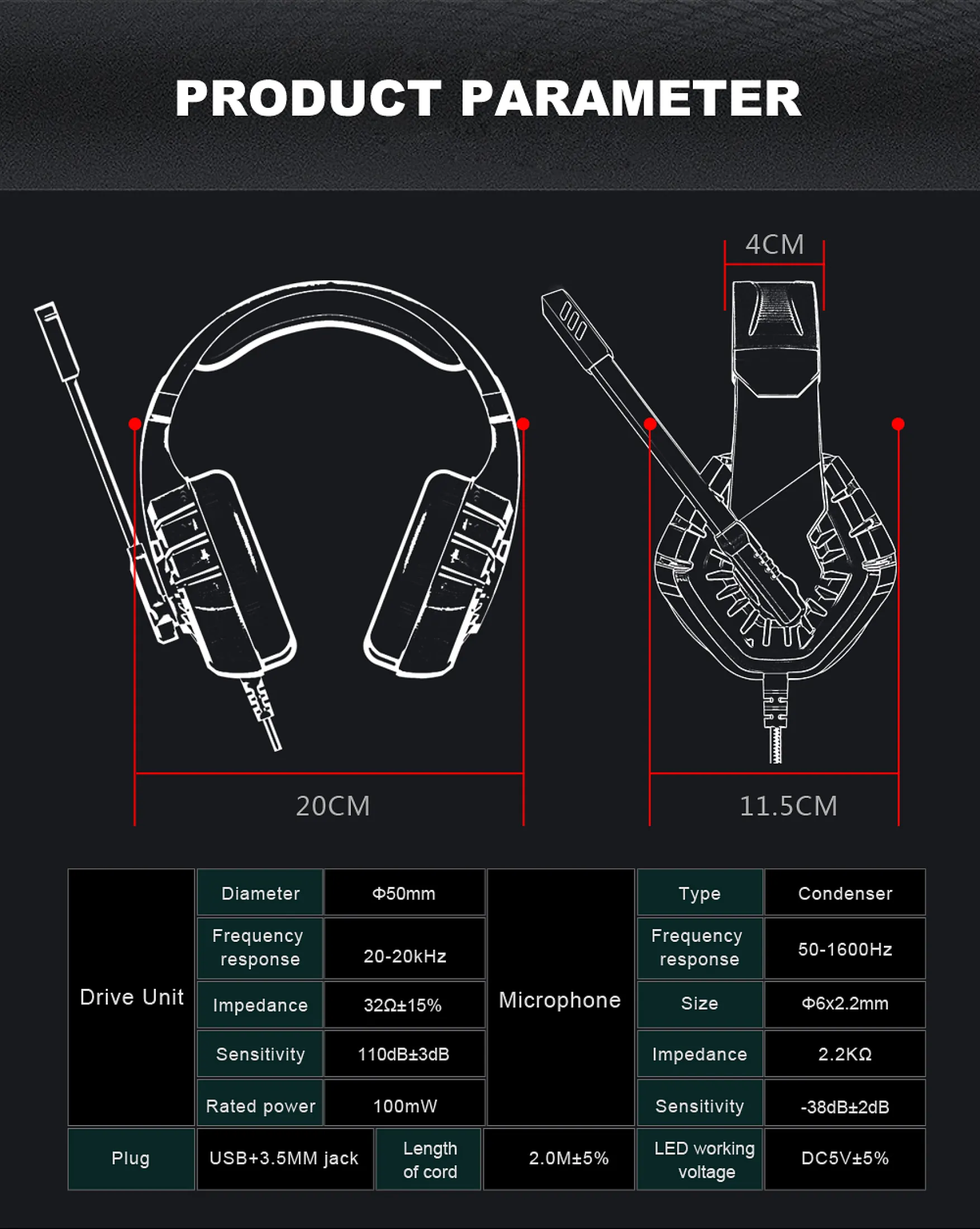 PRODUCT PARAMETER

4CM

20CM

11.5CM

| Drive Unit | Diameter | Φ50mm | Microphone | Type | Condenser |
|---|---|---|---|---|---|
| | Frequency response | 20-20kHz | | Frequency response | 50-1600Hz |
| | Impedance | 32Ω±15% | | Size | Φ6x2.2mm |
| | Sensitivity | 110dB±3dB | | Impedance | 2.2KΩ |
| | Rated power | 100mW | | Sensitivity | -38dB±2dB |

| Plug | USB+3.5MM jack | Length of cord | 2.0M±5% | LED working voltage | DC5V±5% |
|---|---|---|---|---|---|