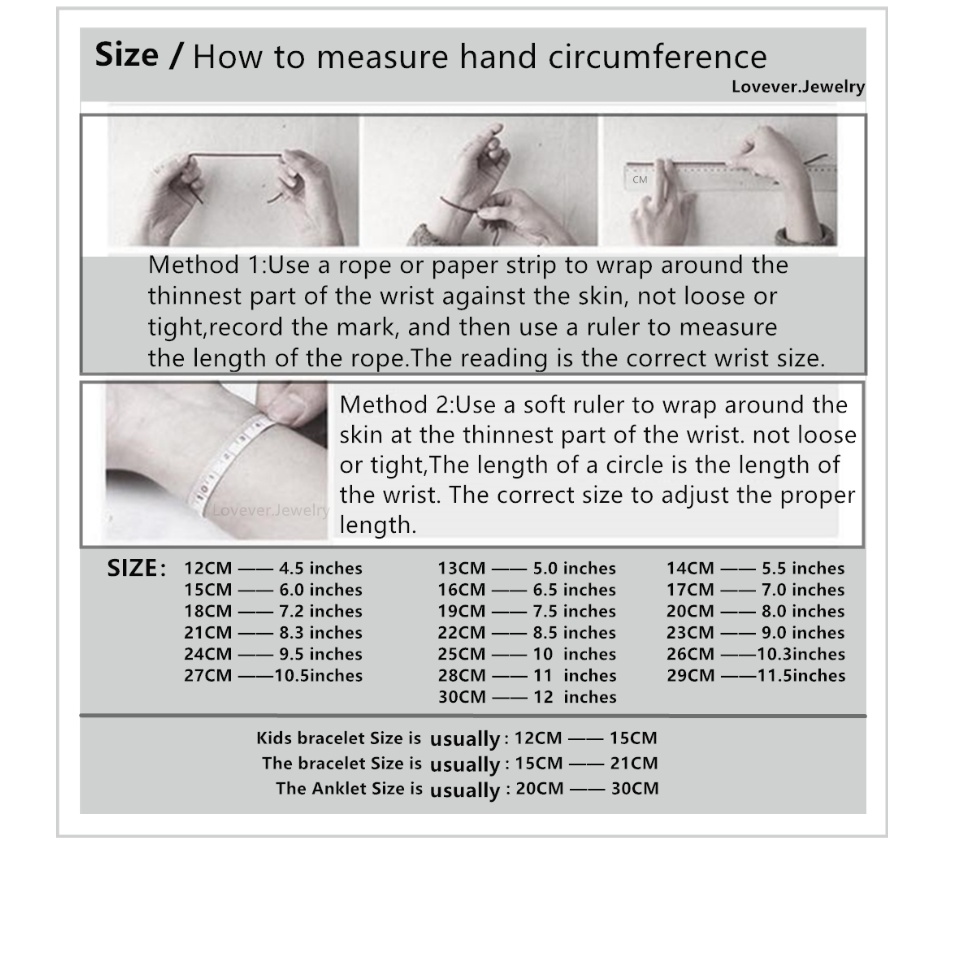 Size / How to measure hand circumference
Lovever.Jewelry

CM

Method 1:Use a rope or paper strip to wrap around the thinnest part of the wrist against the skin, not loose or tight,record the mark, and then use a ruler to measure the length of the rope.The reading is the correct wrist size.

Lovever.Jewelry

Method 2:Use a soft ruler to wrap around the skin at the thinnest part of the wrist. not loose or tight,The length of a circle is the length of the wrist. The correct size to adjust the proper length.

SIZE:
12CM —— 4.5 inches
15CM —— 6.0 inches
18CM —— 7.2 inches
21CM —— 8.3 inches
24CM —— 9.5 inches
27CM ——10.5inches

13CM —— 5.0 inches
16CM —— 6.5 inches
19CM —— 7.5 inches
22CM —— 8.5 inches
25CM —— 10 inches
28CM —— 11 inches
30CM —— 12 inches

14CM —— 5.5 inches
17CM —— 7.0 inches
20CM —— 8.0 inches
23CM —— 9.0 inches
26CM ——10.3inches
29CM ——11.5inches

Kids bracelet Size is usually : 12CM —— 15CM
The bracelet Size is usually : 15CM —— 21CM
The Anklet Size is usually : 20CM —— 30CM