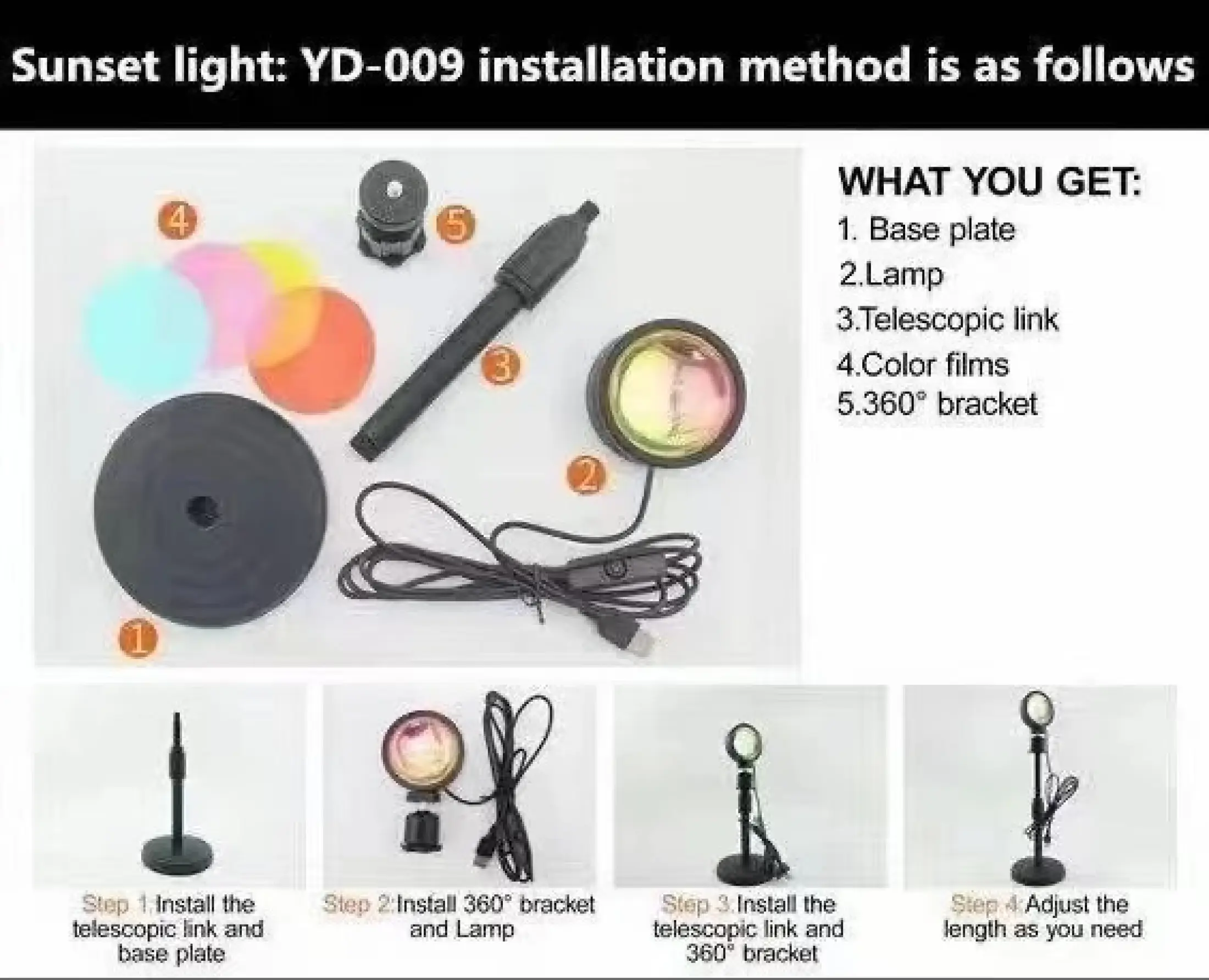 Sunset light: YD-009 installation method is as follows

4
5
3
2
1

WHAT YOU GET:
1. Base plate
2.Lamp
3.Telescopic link
4.Color films
5.360° bracket

Step 1:Install the telescopic link and base plate

Step 2:Install 360° bracket and Lamp

Step 3:Install the telescopic link and 360° bracket

Step 4:Adjust the length as you need