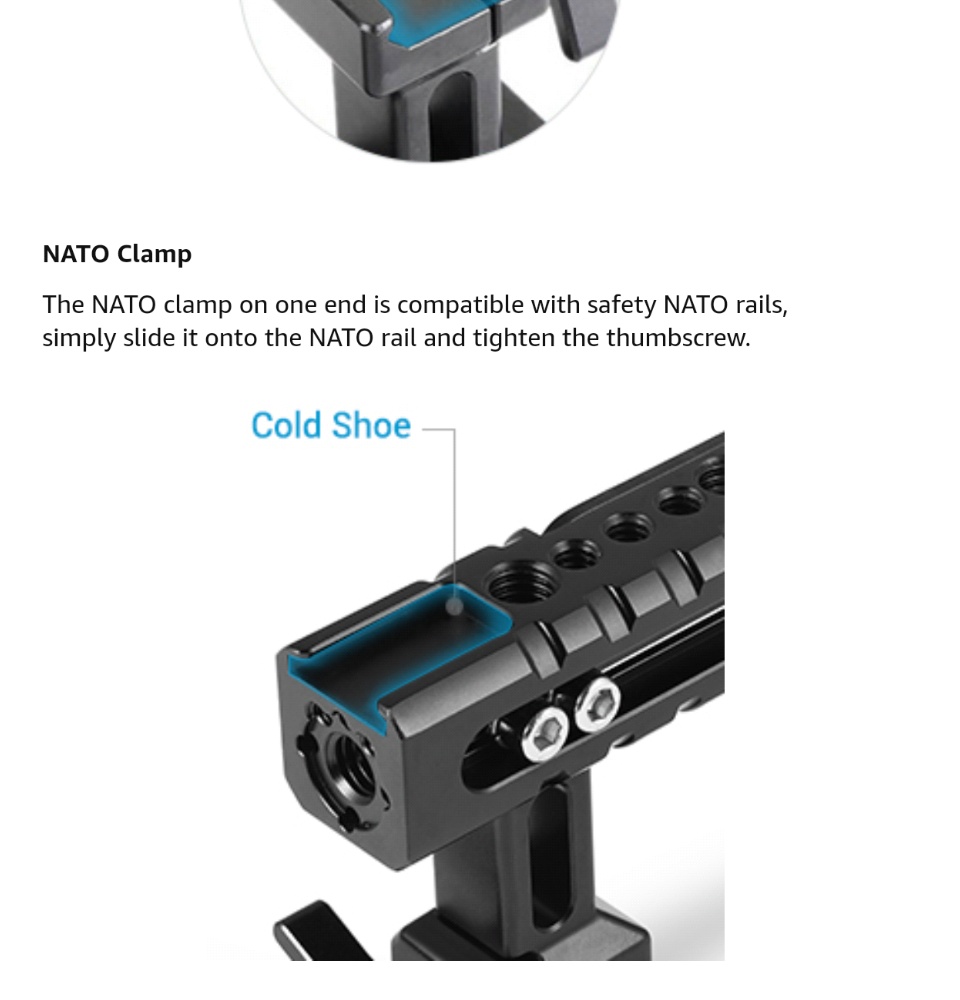 NATO Clamp

The NATO clamp on one end is compatible with safety NATO rails, simply slide it onto the NATO rail and tighten the thumbscrew.

Cold Shoe