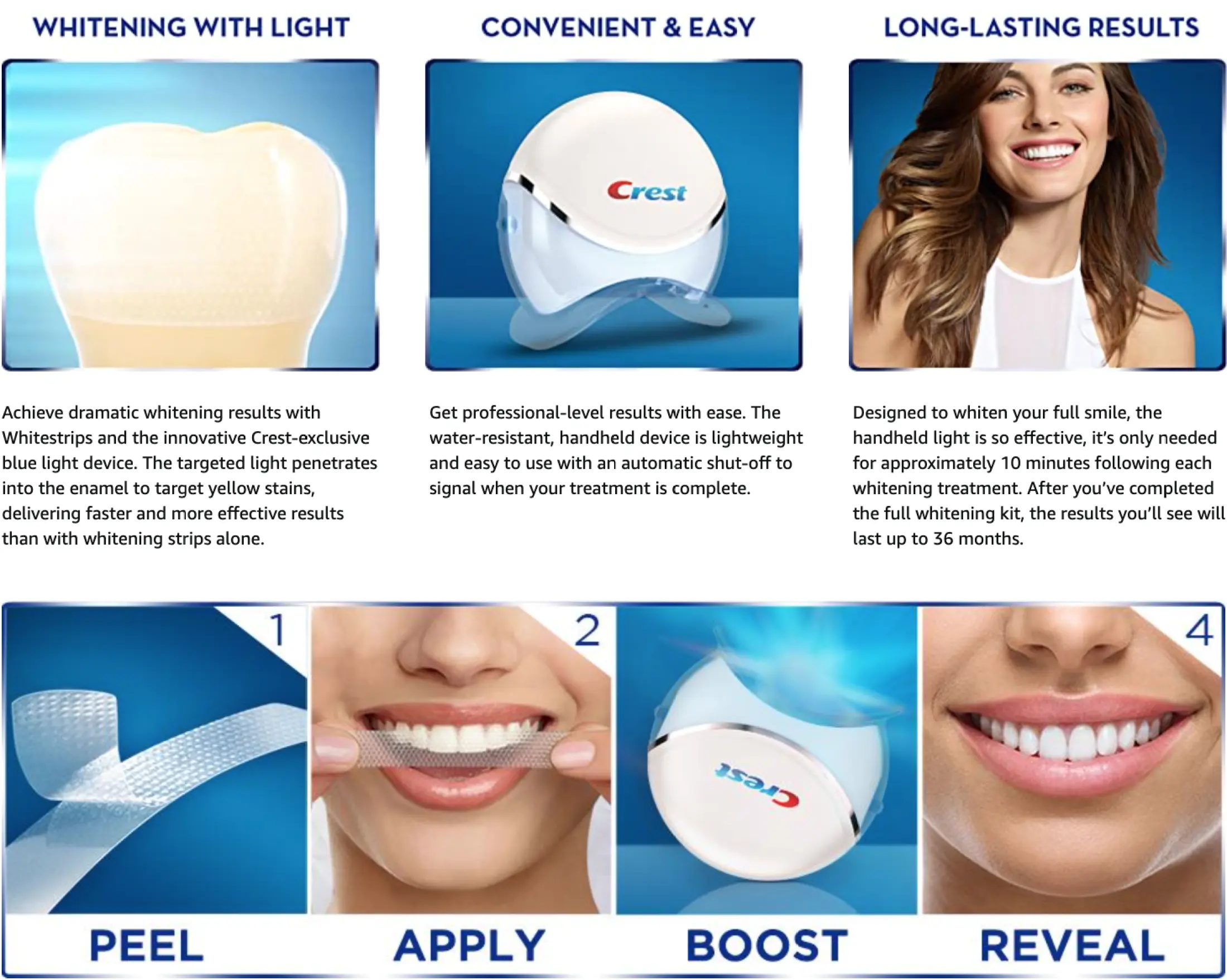 WHITENING WITH LIGHT

Achieve dramatic whitening results with Whitestrips and the innovative Crest-exclusive blue light device. The targeted light penetrates into the enamel to target yellow stains, delivering faster and more effective results than with whitening strips alone.

CONVENIENT & EASY

Crest

Get professional-level results with ease. The water-resistant, handheld device is lightweight and easy to use with an automatic shut-off to signal when your treatment is complete.

LONG-LASTING RESULTS

Designed to whiten your full smile, the handheld light is so effective, it's only needed for approximately 10 minutes following each whitening treatment. After you've completed the full whitening kit, the results you'll see will last up to 36 months.

1

PEEL

2

APPLY

Crest

BOOST

4

REVEAL