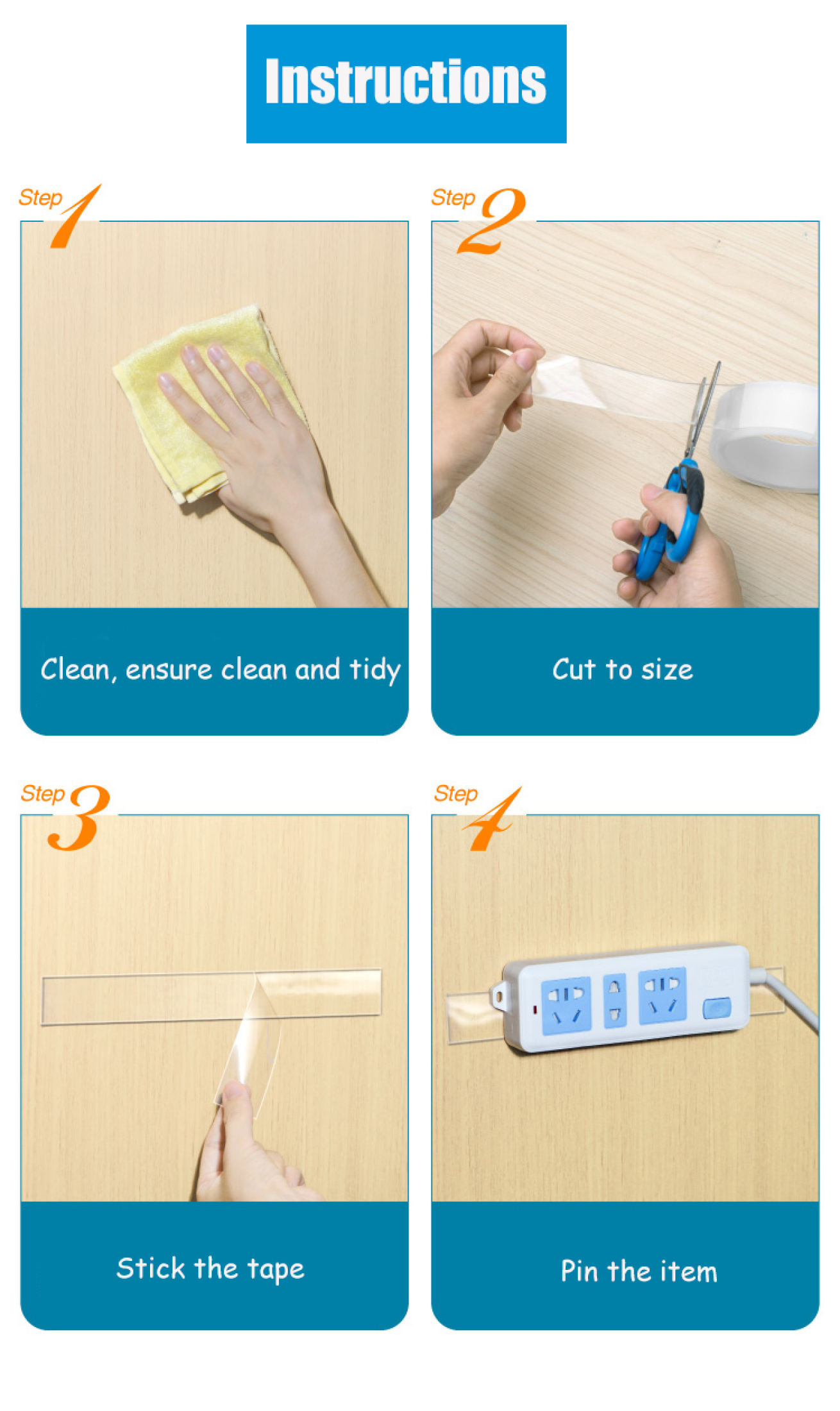 Instructions

Step 1

Clean, ensure clean and tidy

Step 2

Cut to size

Step 3

Stick the tape

Step 4

Pin the item