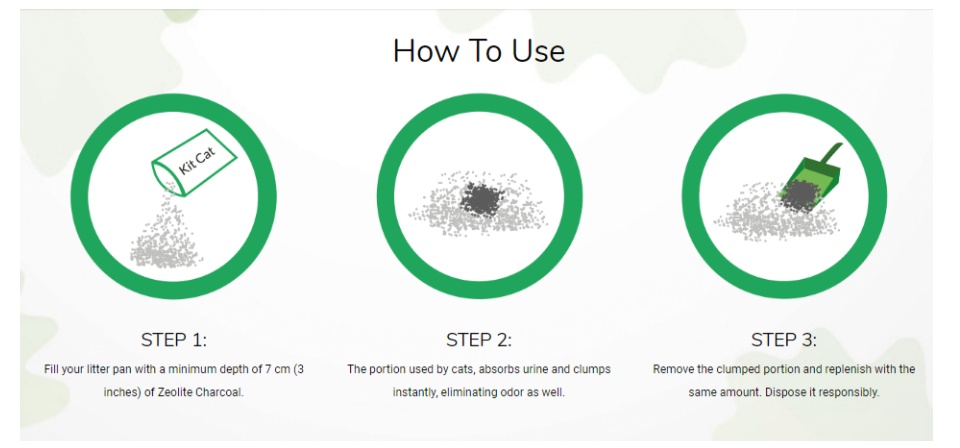 How To Use

Kit Cat

STEP 1:
Fill your litter pan with a minimum depth of 7 cm (3 inches) of Zeolite Charcoal.

STEP 2:
The portion used by cats, absorbs urine and clumps instantly, eliminating odor as well.

STEP 3:
Remove the clumped portion and replenish with the same amount. Dispose it responsibly.