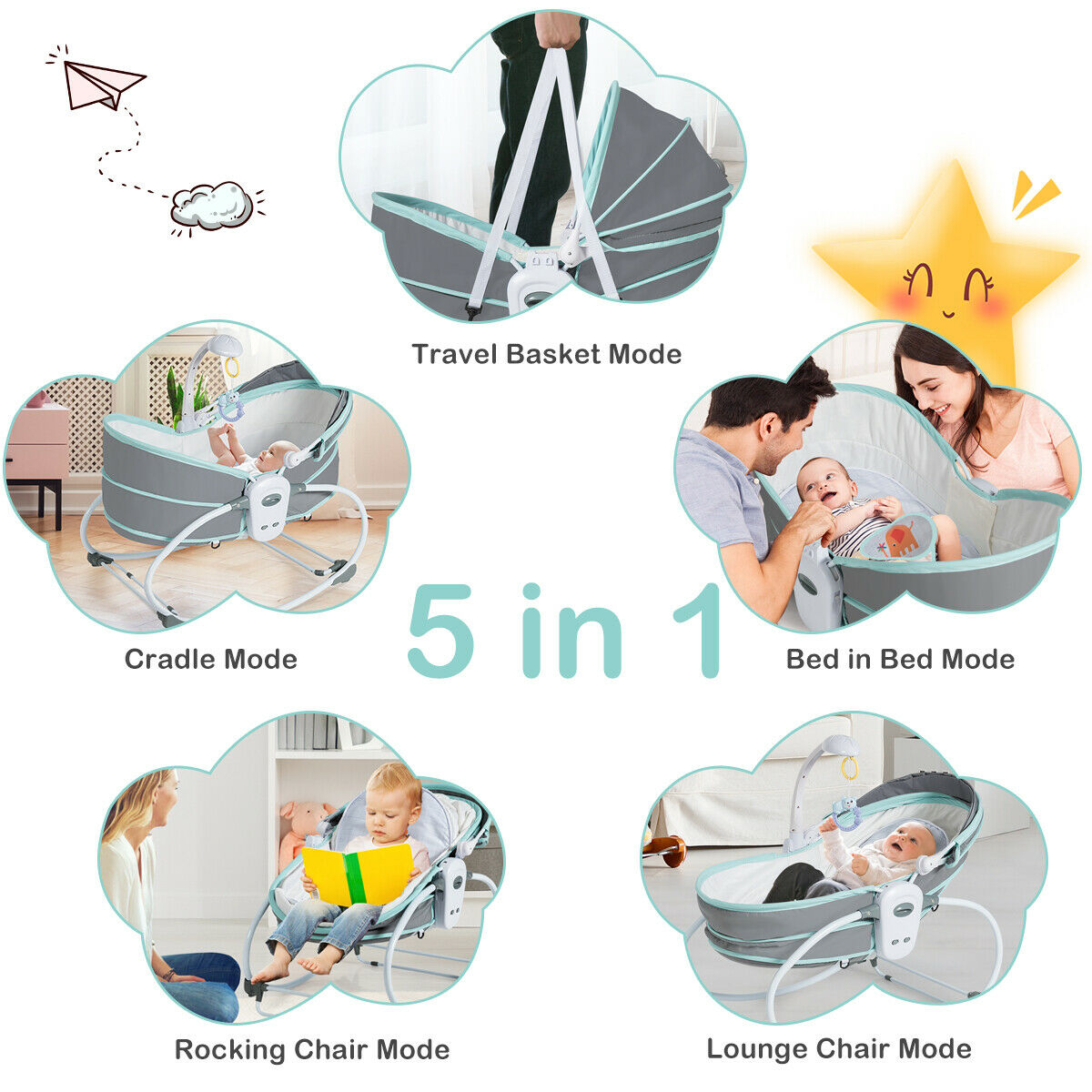 Travel Basket Mode

Cradle Mode

5 in 1

Bed in Bed Mode

Rocking Chair Mode

Lounge Chair Mode