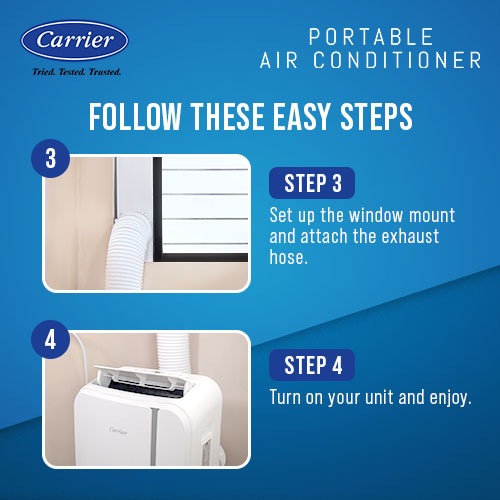 Carrier
Tried. Tested. Trusted.

PORTABLE AIR CONDITIONER

FOLLOW THESE EASY STEPS

3

STEP 3
Set up the window mount and attach the exhaust hose.

4

Carrier

STEP 4
Turn on your unit and enjoy.