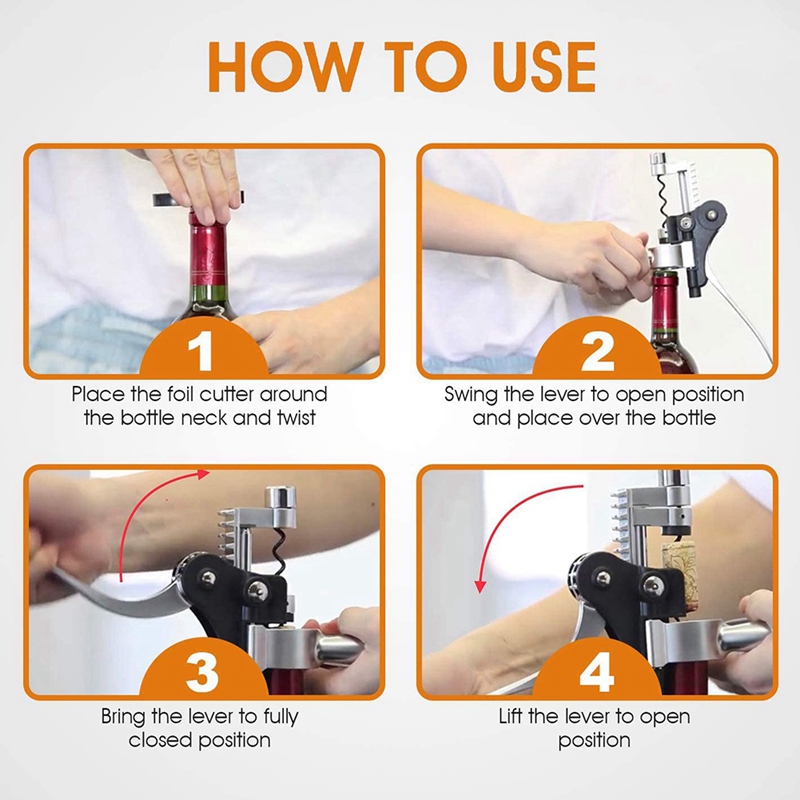 HOW TO USE

1
Place the foil cutter around the bottle neck and twist

2
Swing the lever to open position and place over the bottle

3
Bring the lever to fully closed position

4
Lift the lever to open position