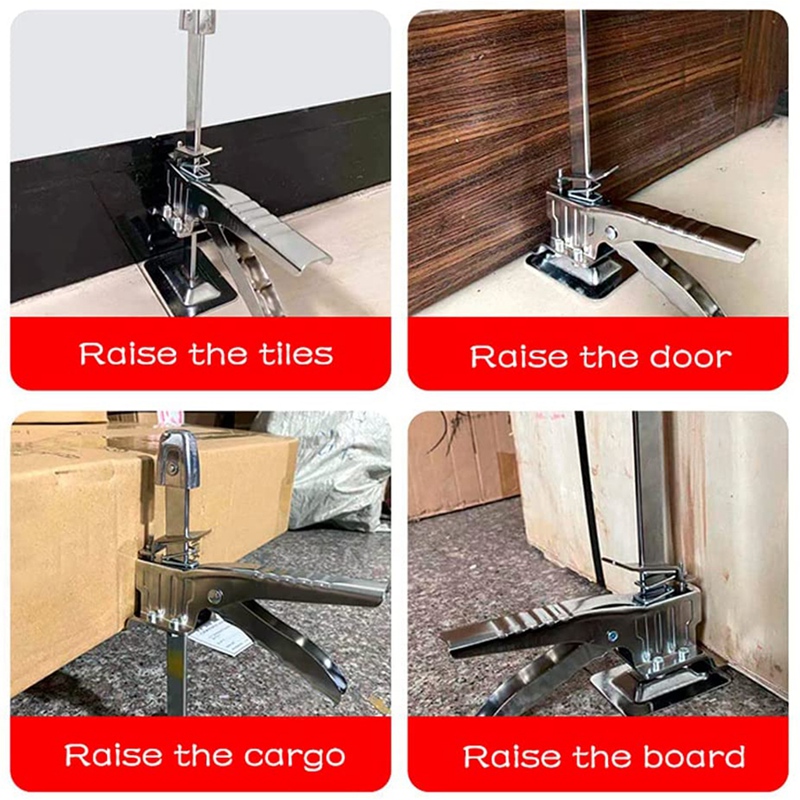 Raise the tiles

Raise the door

Raise the cargo

Raise the board