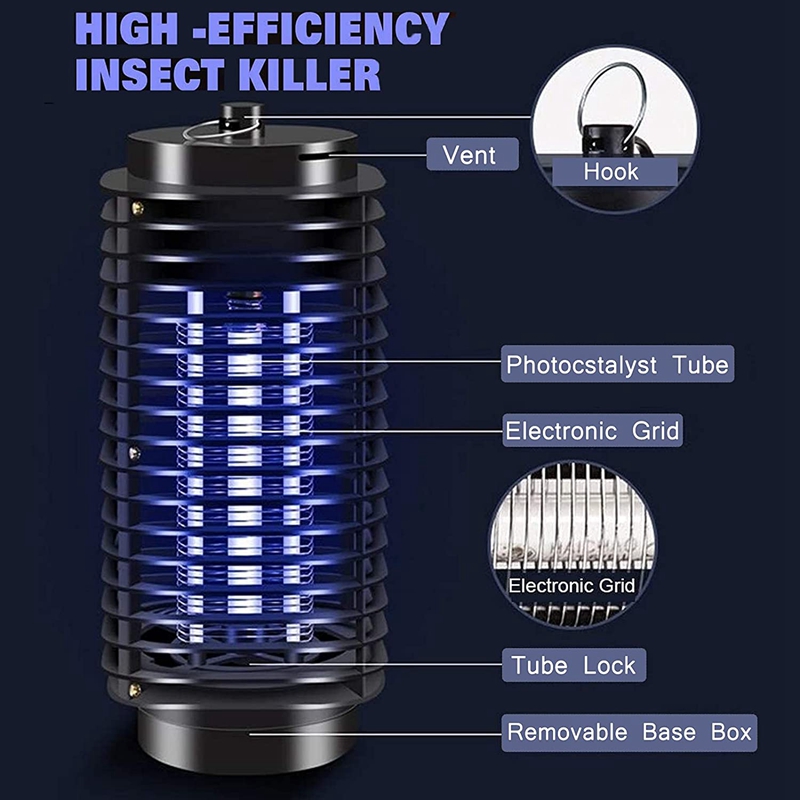 HIGH -EFFICIENCY INSECT KILLER

Vent

Hook

Photocstalyst Tube

Electronic Grid

Electronic Grid

Tube Lock

Removable Base Box