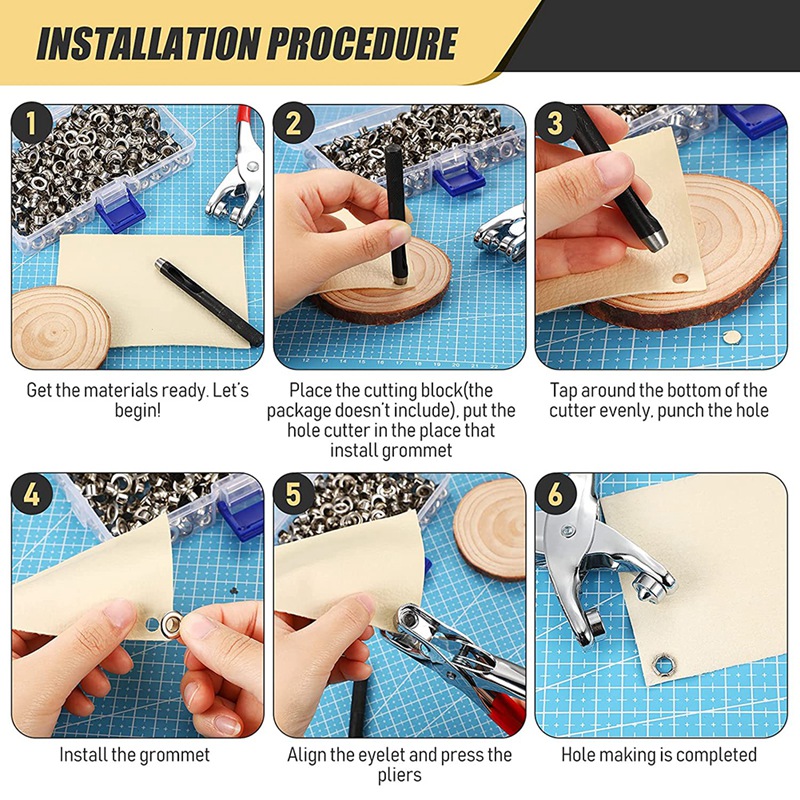 INSTALLATION PROCEDURE

1

Get the materials ready. Let's begin!

2

Place the cutting block(the package doesn't include), put the hole cutter in the place that install grommet

3

Tap around the bottom of the cutter evenly, punch the hole

4

Install the grommet

5

Align the eyelet and press the pliers

6

Hole making is completed