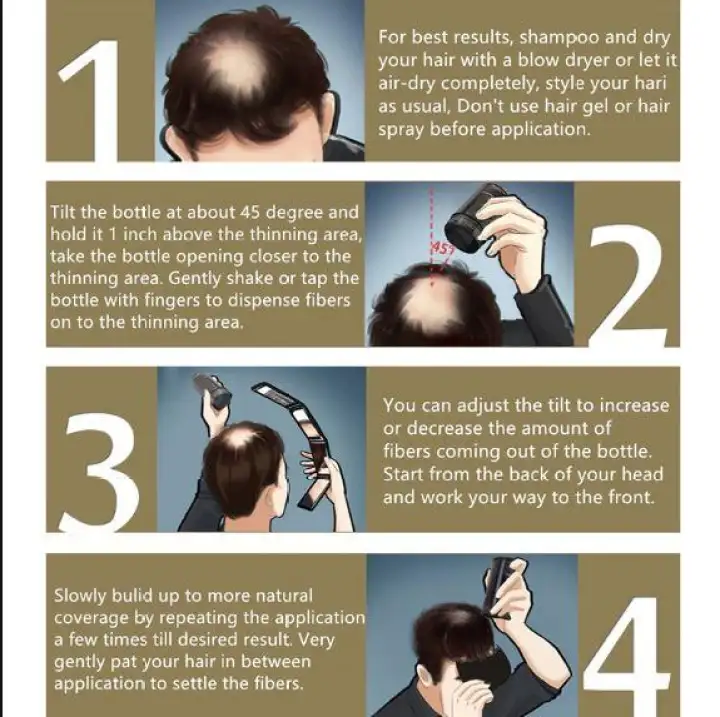 1

For best results, shampoo and dry your hair with a blow dryer or let it air-dry completely, style your hari as usual, Don't use hair gel or hair spray before application.

Tilt the bottle at about 45 degree and hold it 1 inch above the thinning area, take the bottle opening closer to the thinning area. Gently shake or tap the bottle with fingers to dispense fibers on to the thinning area.

45°

2

3

You can adjust the tilt to increase or decrease the amount of fibers coming out of the bottle. Start from the back of your head and work your way to the front.

Slowly bulid up to more natural coverage by repeating the application a few times till desired result. Very gently pat your hair in between application to settle the fibers.

4