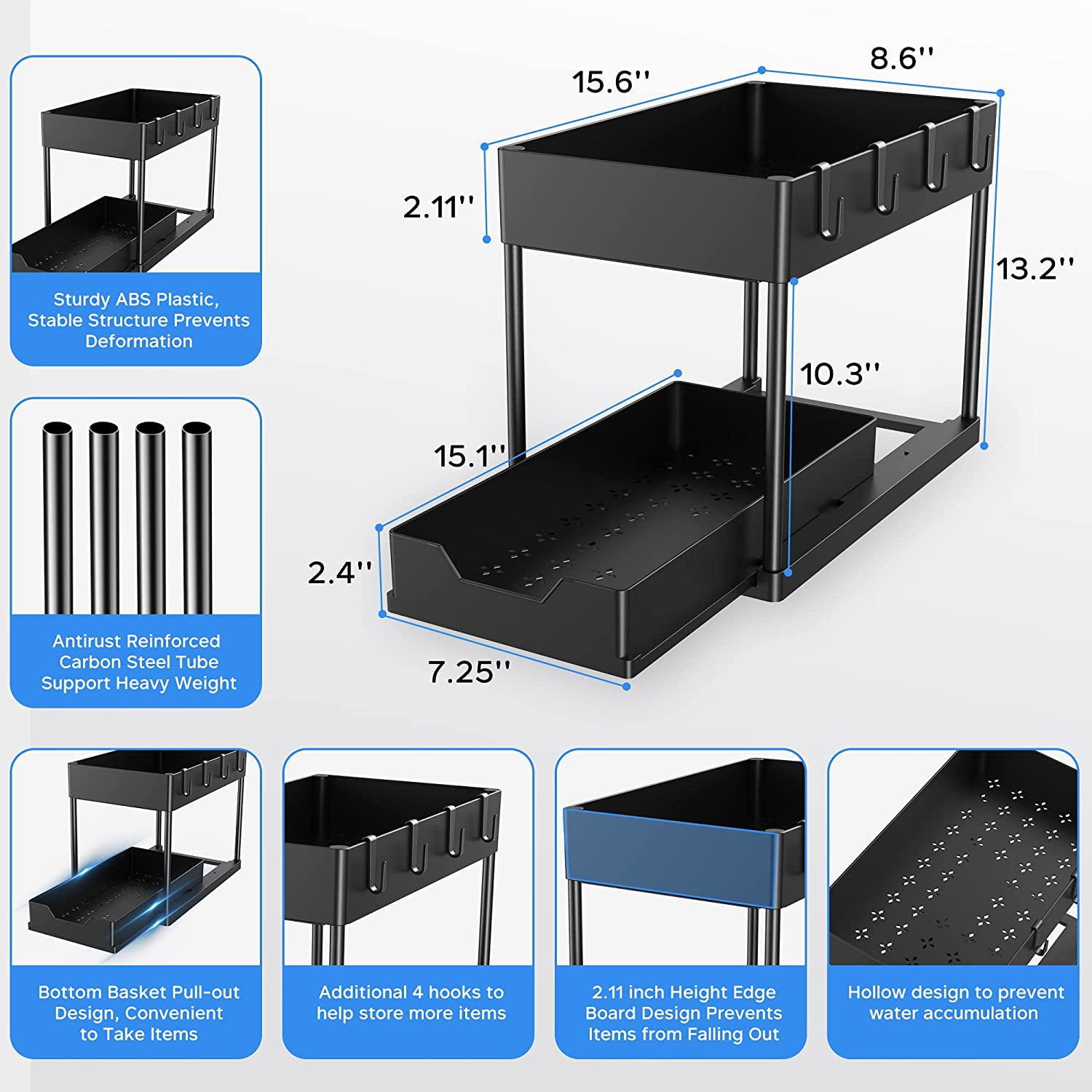 Sturdy ABS Plastic, Stable Structure Prevents Deformation

Antirust Reinforced Carbon Steel Tube Support Heavy Weight

15.6''

8.6''

2.11''

13.2''

10.3''

15.1''

2.4''

7.25''

Bottom Basket Pull-out Design, Convenient to Take Items

Additional 4 hooks to help store more items

2.11 inch Height Edge Board Design Prevents Items from Falling Out

Hollow design to prevent water accumulation