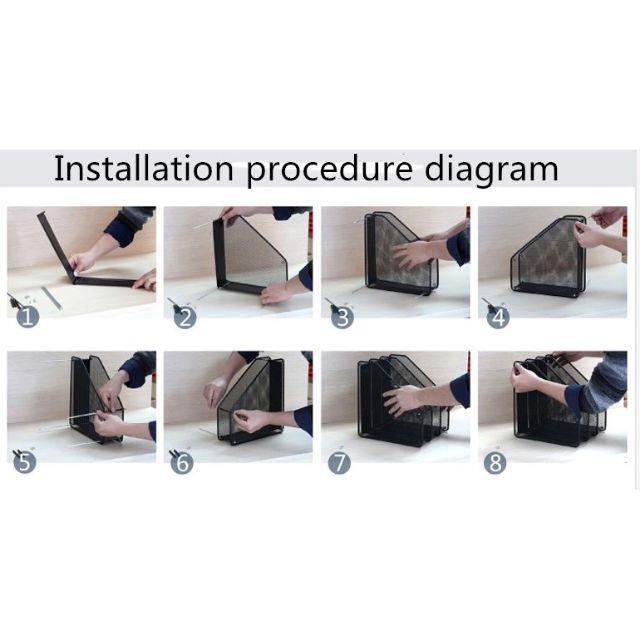 Installation procedure diagram

1

2

3

4

5

6

7

8