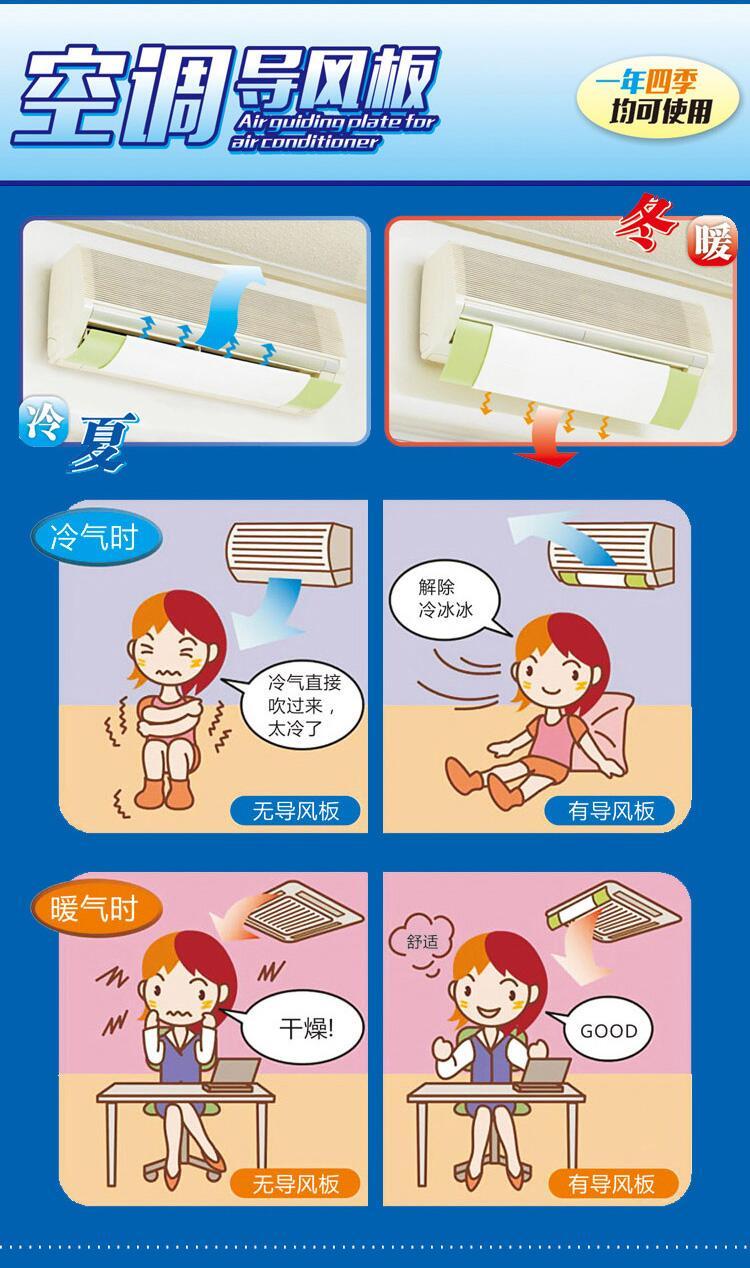 空调导风板
Air guiding plate for air conditioner

一年四季
均可使用

冷 夏

冬 暖

冷气时

冷气直接吹过来，太冷了

无导风板

解除冷冰冰

有导风板

暖气时

干燥!

无导风板

舒适

GOOD

有导风板