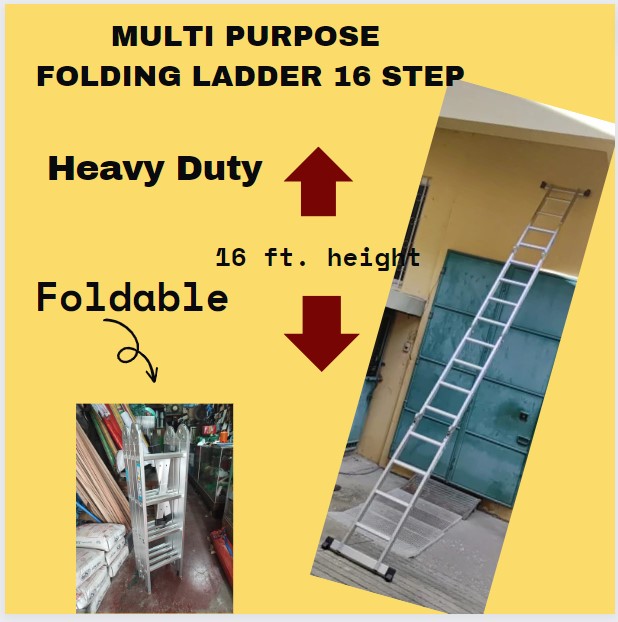 MULTI PURPOSE
FOLDING LADDER 16 STEP

Heavy Duty

16 ft. height

Foldable